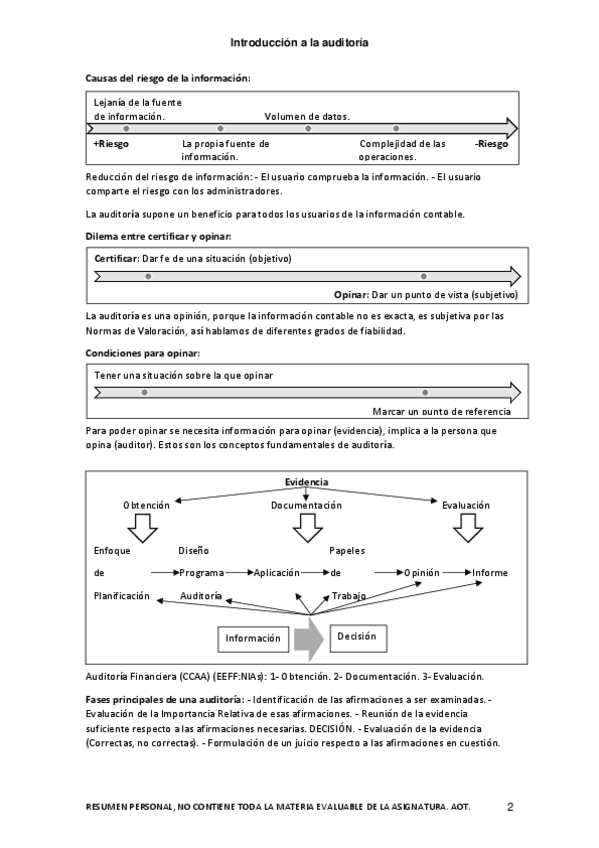 Introducción a la auditoría

Causas del riesgo de la información:

Lejanía de la fuente de información.

Volumen de datos.

+Riesgo

La propia fuente de información.

Complejidad de las operaciones.

-Riesgo

Reducción del riesgo de información: - El usuario comprueba la información. - El usuario comparte el riesgo con los administradores.

La auditoría supone un beneficio para todos los usuarios de la información contable.

Dilema entre certificar y opinar:

Certificar: Dar fe de una situación (objetivo)

Opinar: Dar un punto de vista (subjetivo)

La auditoría es una opinión, porque la información contable no es exacta, es subjetiva por las Normas de Valoración, así hablamos de diferentes grados de fiabilidad.

Condiciones para opinar:

Tener una situación sobre la que opinar

Marcar un punto de referencia

Para poder opinar se necesita información para opinar (evidencia), implica a la persona que opina (auditor). Estos son los conceptos fundamentales de auditoría.

Evidencia

Obtención

Documentación

Evaluación

Enfoque de Planificación

Diseño Programa Auditoría

Aplicación

Papeles de Trabajo

Opinión

Informe

Información

Decisión

Auditoría Financiera (CCAA) (EEFF:NIAs): 1- Obtención. 2- Documentación. 3- Evaluación.

Fases principales de una auditoría: - Identificación de las afirmaciones a ser examinadas. - Evaluación de la Importancia Relativa de esas afirmaciones. - Reunión de la evidencia suficiente respecto a las afirmaciones necesarias. DECISIÓN. - Evaluación de la evidencia (Correctas, no correctas). - Formulación de un juicio respecto a las afirmaciones en cuestión.

RESUMEN PERSONAL, NO CONTIENE TODA LA MATERIA EVALUABLE DE LA ASIGNATURA. AOT.

2