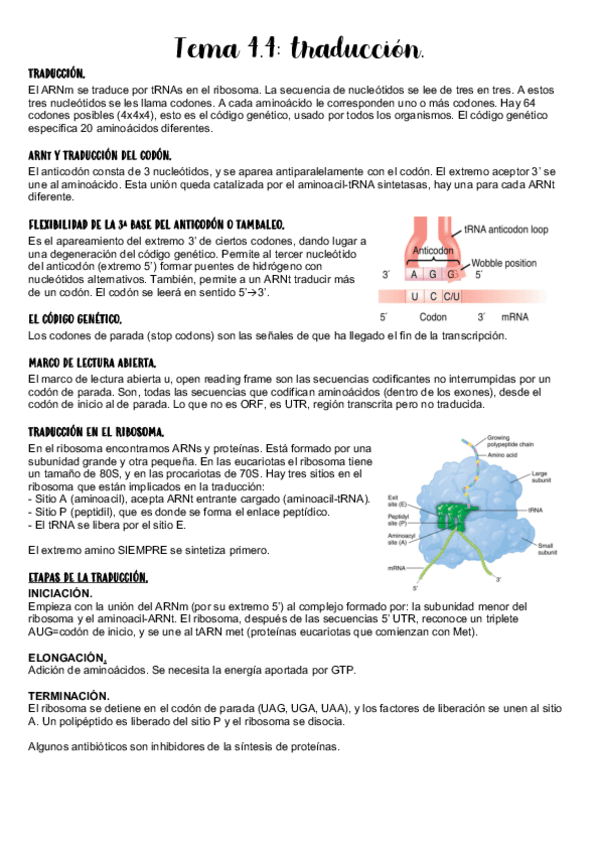 Tema 4.4: traducción.

TRADUCCIÓN.

El ARNm se traduce por tRNAs en el ribosoma. La secuencia de nucleótidos se lee de tres en tres. A estos tres nucleótidos se les llama codones. A cada aminoácido le corresponden uno o más codones. Hay 64 codones posibles (4x4x4), esto es el código genético, usado por todos los organismos. El código genético especifica 20 aminoácidos diferentes.

ARNt Y TRADUCCIÓN DEL CODÓN.

El anticodón consta de 3 nucleótidos, y se aparea antiparalelamente con el codón. El extremo aceptor 3' se une al aminoácido. Esta unión queda catalizada por el aminoacil-tRNA sintetasas, hay una para cada ARNt diferente.

FLEXIBILIDAD DE LA 3ª BASE DEL ANTICODÓN O TAMBALEO.

Es el apareamiento del extremo 3' de ciertos codones, dando lugar a una degeneración del código genético. Permite al tercer nucleótido del anticodón (extremo 5') formar puentes de hidrógeno con nucleótidos alternativos. También, permite a un ARNt traducir más de un codón. El codón se leerá en sentido 5'→3'.

tRNA anticodon loop
Anticodon
Wobble position
3' A G G 5'
U C C/U
5' Codon 3' mRNA

EL CÓDIGO GENÉTICO.

Los codones de parada (stop codons) son las señales de que ha llegado el fin de la transcripción.

MARCO DE LECTURA ABIERTA.

El marco de lectura abierta u, open reading frame son las secuencias codificantes no interrumpidas por un codón de parada. Son, todas las secuencias que codifican aminoácidos (dentro de los exones), desde el codón de inicio al de parada. Lo que no es ORF, es UTR, región transcrita pero no traducida.

TRADUCCIÓN EN EL RIBOSOMA.

En el ribosoma encontramos ARNs y proteínas. Está formado por una subunidad grande y otra pequeña. En las eucariotas el ribosoma tiene un tamaño de 80S, y en las procariotas de 70S. Hay tres sitios en el ribosoma que están implicados en la traducción:
- Sitio A (aminoacil), acepta ARNt entrante cargado (aminoacil-tRNA).
- Sitio P (peptidil), que es donde se forma el enlace peptídico.
- El tRNA se libera por el sitio E.

El extremo amino SIEMPRE se sintetiza primero.

Growing polypeptide chain
Amino acid
Large subunit
Exit site (E)
tRNA
Peptidyl site (P)
Aminoacyl site (A)
Small subunit
mRNA
3'
5'

ETAPAS DE LA TRADUCCIÓN.

INICIACIÓN.
Empieza con la unión del ARNm (por su extremo 5') al complejo formado por: la subunidad menor del ribosoma y el aminoacil-ARNt. El ribosoma, después de las secuencias 5' UTR, reconoce un triplete AUG=codón de inicio, y se une al tARN met (proteínas eucariotas que comienzan con Met).

ELONGACIÓN.
Adición de aminoácidos. Se necesita la energía aportada por GTP.

TERMINACIÓN.
El ribosoma se detiene en el codón de parada (UAG, UGA, UAA), y los factores de liberación se unen al sitio A. Un polipéptido es liberado del sitio P y el ribosoma se disocia.

Algunos antibióticos son inhibidores de la síntesis de proteínas.