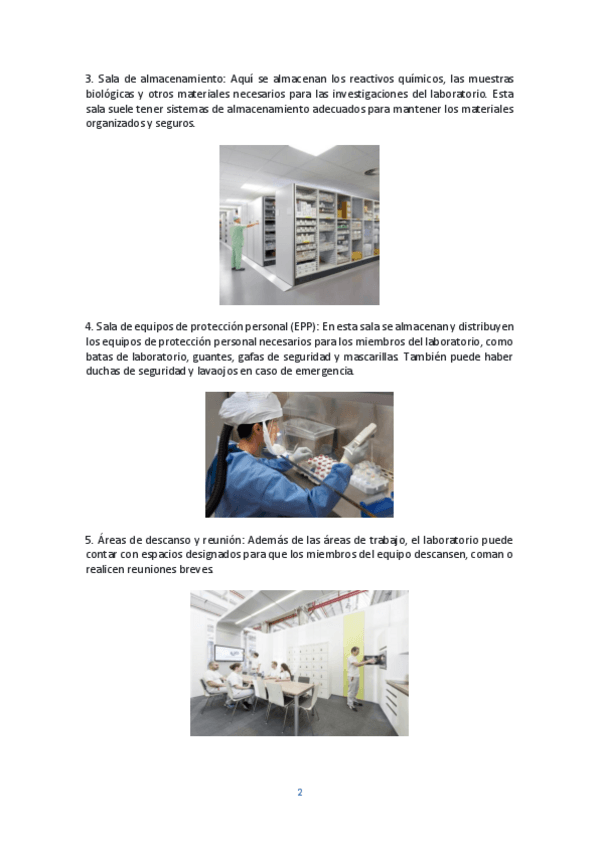 3. Sala de almacenamiento: Aquí se almacenan los reactivos químicos, las muestras biológicas y otros materiales necesarios para las investigaciones del laboratorio. Esta sala suele tener sistemas de almacenamiento adecuados para mantener los materiales organizados y seguros.

4. Sala de equipos de protección personal (EPP): En esta sala se almacenan y distribuyen los equipos de protección personal necesarios para los miembros del laboratorio, como batas de laboratorio, guantes, gafas de seguridad y mascarillas. También puede haber duchas de seguridad y lavaojos en caso de emergencia.

5. Áreas de descanso y reunión: Además de las áreas de trabajo, el laboratorio puede contar con espacios designados para que los miembros del equipo descansen, coman o realicen reuniones breves.

2