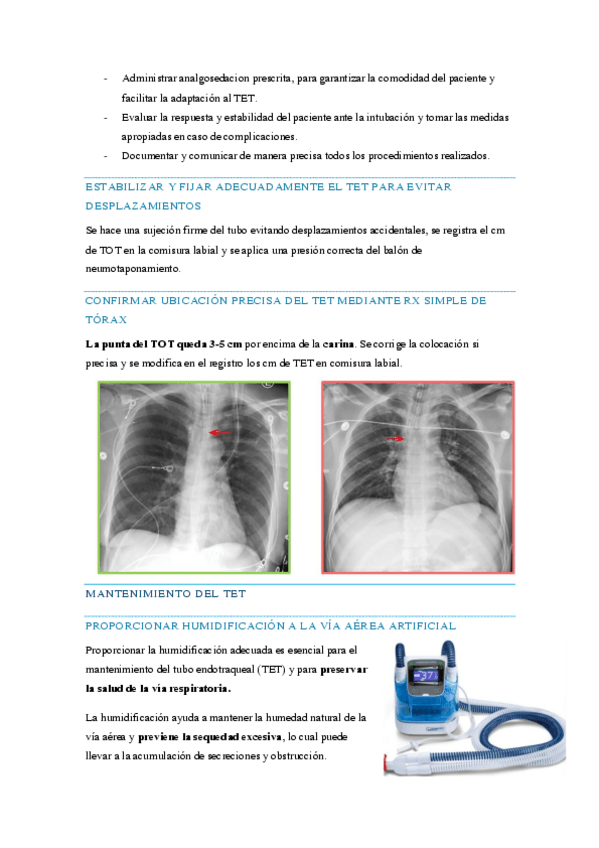 - Administrar analgosedacion prescrita, para garantizar la comodidad del paciente y facilitar la adaptación al TET.
- Evaluar la respuesta y estabilidad del paciente ante la intubación y tomar las medidas apropiadas en caso de complicaciones.
- Documentar y comunicar de manera precisa todos los procedimientos realizados.

ESTABILIZAR Y FIJAR ADECUADAMENTE EL TET PARA EVITAR DESPLAZAMIENTOS

Se hace una sujeción firme del tubo evitando desplazamientos accidentales, se registra el cm de TOT en la comisura labial y se aplica una presión correcta del balón de neumotaponamiento.

CONFIRMAR UBICACIÓN PRECISA DEL TET MEDIANTE RX SIMPLE DE TÓRAX

La punta del TOT queda 3-5 cm por encima de la carina. Se corrige la colocación si precisa y se modifica en el registro los cm de TET en comisura labial.

MANTENIMIENTO DEL TET

PROPORCIONAR HUMIDIFICACIÓN A LA VÍA AÉREA ARTIFICIAL

Proporcionar la humidificación adecuada es esencial para el mantenimiento del tubo endotraqueal (TET) y para preservar la salud de la vía respiratoria.

La humidificación ayuda a mantener la humedad natural de la vía aérea y previene la sequedad excesiva, lo cual puede llevar a la acumulación de secreciones y obstrucción.

37