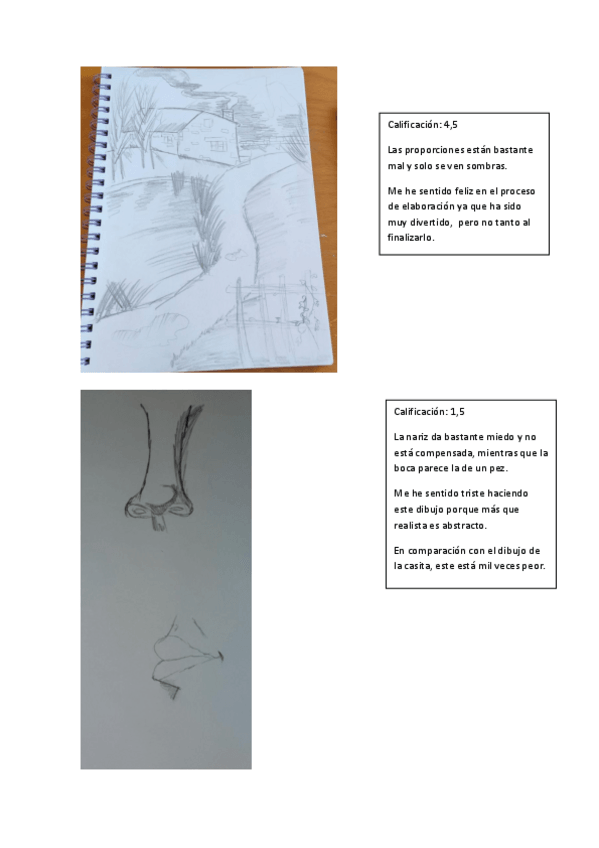 Calificación: 4,5

Las proporciones están bastante mal y solo se ven sombras.

Me he sentido feliz en el proceso de elaboración ya que ha sido muy divertido, pero no tanto al finalizarlo.

Calificación: 1,5

La nariz da bastante miedo y no está compensada, mientras que la boca parece la de un pez.

Me he sentido triste haciendo este dibujo porque más que realista es abstracto.

En comparación con el dibujo de la casita, este está mil veces peor.