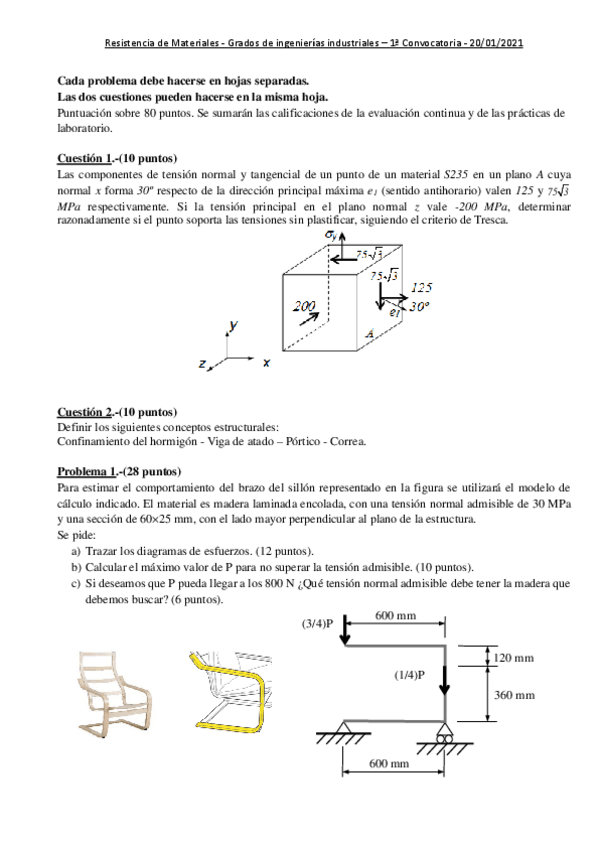 Resistencia de Materiales - Grados de ingenierías industriales – 1ª Convocatoria - 20/01/2021

Cada problema debe hacerse en hojas separadas.
Las dos cuestiones pueden hacerse en la misma hoja.
Puntuación sobre 80 puntos. Se sumarán las calificaciones de la evaluación continua y de las prácticas de laboratorio.

Cuestión 1.-(10 puntos)
Las componentes de tensión normal y tangencial de un punto de un material $S235$ en un plano $A$ cuya normal $x$ forma $30º$ respecto de la dirección principal máxima $e_1$ (sentido antihorario) valen $125$ y $75\sqrt{3}$ $MPa$ respectivamente. Si la tensión principal en el plano normal $z$ vale $-200$ $MPa$, determinar razonadamente si el punto soporta las tensiones sin plastificar, siguiendo el criterio de Tresca.

$\sigma_y$
$75\sqrt{3}$
$75\sqrt{3}$
125
200
$e_1$
30º
A
y
z
x

Cuestión 2.-(10 puntos)
Definir los siguientes conceptos estructurales:
Confinamiento del hormigón - Viga de atado – Pórtico - Correa.

Problema 1.-(28 puntos)
Para estimar el comportamiento del brazo del sillón representado en la figura se utilizará el modelo de cálculo indicado. El material es madera laminada encolada, con una tensión normal admisible de 30 MPa y una sección de 60×25 mm, con el lado mayor perpendicular al plano de la estructura.
Se pide:
a) Trazar los diagramas de esfuerzos. (12 puntos).
b) Calcular el máximo valor de P para no superar la tensión admisible. (10 puntos).
c) Si deseamos que P pueda llegar a los 800 N ¿Qué tensión normal admisible debe tener la madera que debemos buscar? (6 puntos).

(3/4)P
600 mm
120 mm
(1/4)P
360 mm
600 mm