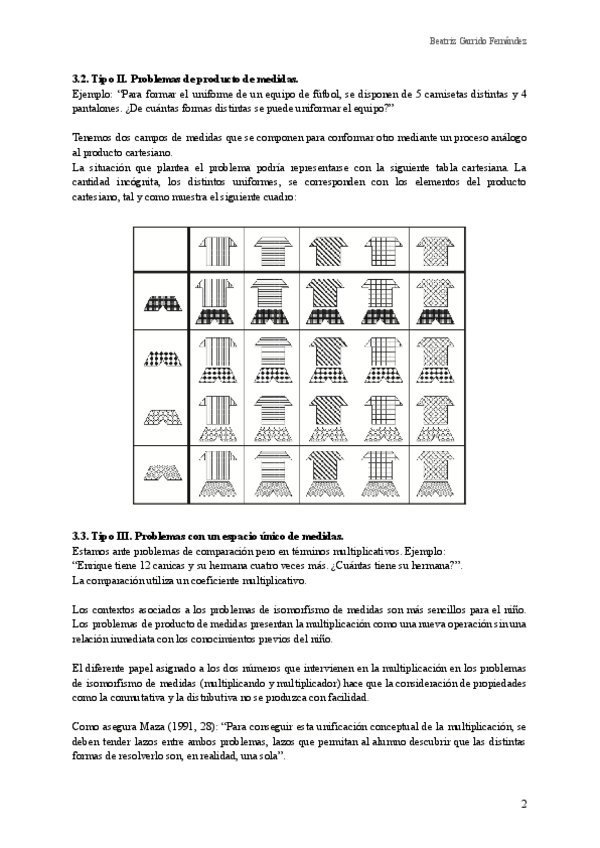 Beatriz Garrido Fernández

**3.2. Tipo II. Problemas de producto de medidas.**
Ejemplo: "Para formar el uniforme de un equipo de fútbol, se disponen de 5 camisetas distintas y 4 pantalones. ¿De cuántas formas distintas se puede uniformar el equipo?"

Tenemos dos campos de medidas que se componen para conformar otro mediante un proceso análogo al producto cartesiano.
La situación que plantea el problema podría representarse con la siguiente tabla cartesiana. La cantidad incógnita, los distintos uniformes, se corresponden con los elementos del producto cartesiano, tal y como muestra el siguiente cuadro:

**3.3. Tipo III. Problemas con un espacio único de medidas.**
Estamos ante problemas de comparación pero en términos multiplicativos. Ejemplo:
"Enrique tiene 12 canicas y su hermana cuatro veces más. ¿Cuántas tiene su hermana?".
La comparación utiliza un coeficiente multiplicativo.

Los contextos asociados a los problemas de isomorfismo de medidas son más sencillos para el niño. Los problemas de producto de medidas presentan la multiplicación como una nueva operación sin una relación inmediata con los conocimientos previos del niño.

El diferente papel asignado a los dos números que intervienen en la multiplicación en los problemas de isomorfismo de medidas (multiplicando y multiplicador) hace que la consideración de propiedades como la conmutativa y la distributiva no se produzca con facilidad.

Como asegura Maza (1991, 28): "Para conseguir esta unificación conceptual de la multiplicación, se deben tender lazos entre ambos problemas, lazos que permitan al alumno descubrir que las distintas formas de resolverlo son, en realidad, una sola".

2