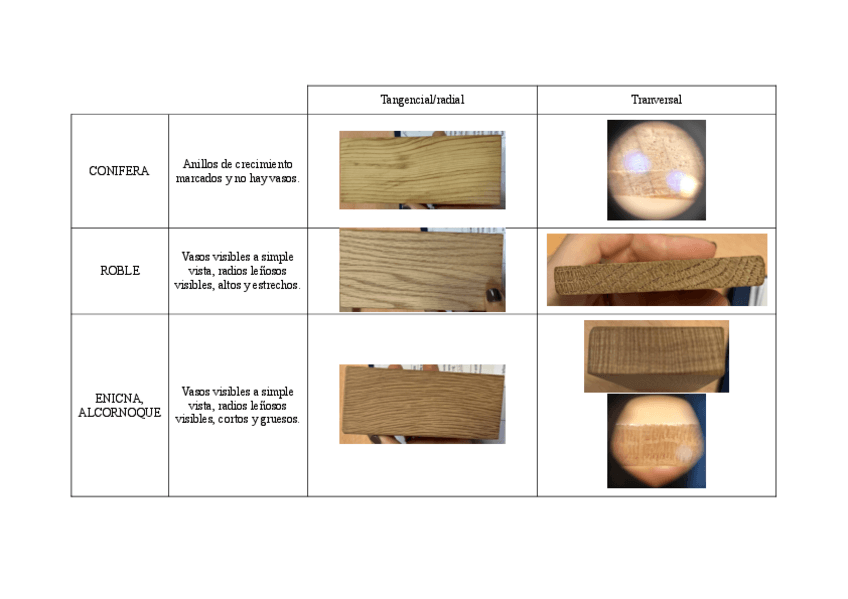 |  |  | Tangencial/radial | Tranversal |
|---|---|---|---|
| CONIFERA | Anillos de crecimiento marcados y no hay vasos. |  |  |
| ROBLE | Vasos visibles a simple vista, radios leñosos visibles, altos y estrechos. |  |  |
| ENICNA, ALCORNOQUE | Vasos visibles a simple vista, radios leñosos visibles, cortos y gruesos. |  |  |