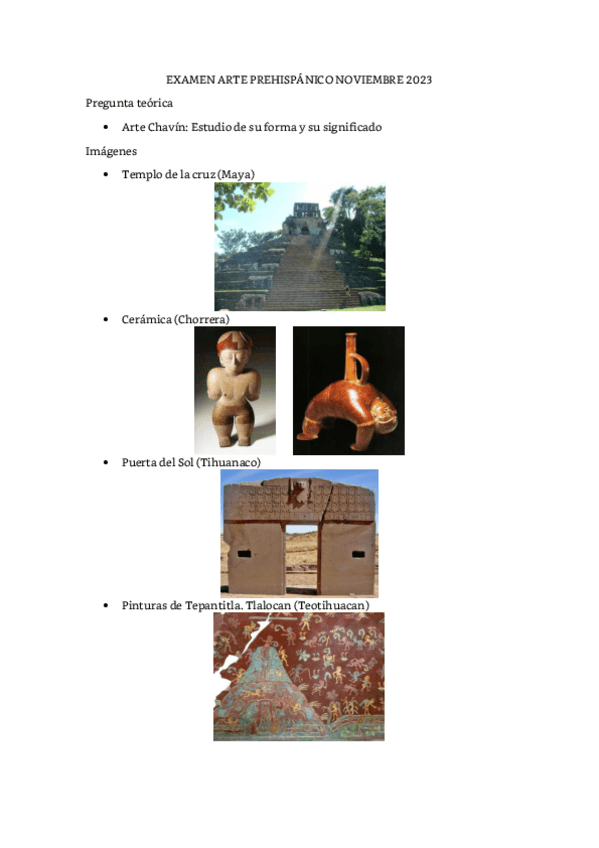 EXAMEN ARTE PREHISPÁNICO NOVIEMBRE 2023

Pregunta teórica

• Arte Chavín: Estudio de su forma y su significado

Imágenes

• Templo de la cruz (Maya)

• Cerámica (Chorrera)

• Puerta del Sol (Tihuanaco)

• Pinturas de Tepantitla. Tlalocan (Teotihuacan)