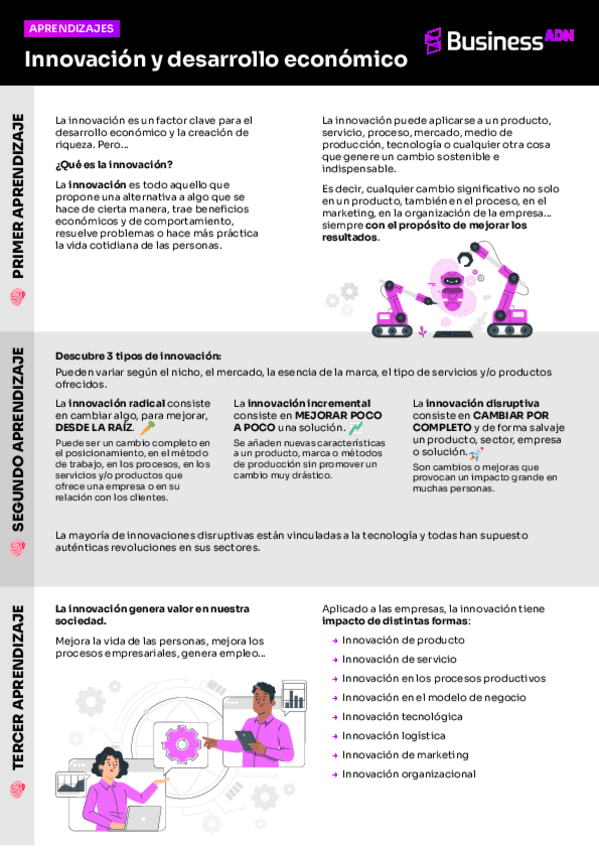 APRENDIZAJES

Innovación y desarrollo económico

Business ADN

PRIMER APRENDIZAJE

La innovación es un factor clave para el desarrollo económico y la creación de riqueza. Pero...

¿Qué es la innovación?

La innovación es todo aquello que propone una alternativa a algo que se hace de cierta manera, trae beneficios económicos y de comportamiento, resuelve problemas o hace más práctica la vida cotidiana de las personas.

La innovación puede aplicarse a un producto, servicio, proceso, mercado, medio de producción, tecnología o cualquier otra cosa que genere un cambio sostenible e indispensable.

Es decir, cualquier cambio significativo no solo en un producto, también en el proceso, en el marketing, en la organización de la empresa... siempre con el propósito de mejorar los resultados.

SEGUNDO APRENDIZAJE

Descubre 3 tipos de innovación:

Pueden variar según el nicho, el mercado, la esencia de la marca, el tipo de servicios y/o productos ofrecidos.

La innovación radical consiste en cambiar algo, para mejorar, DESDE LA RAÍZ.

Puede ser un cambio completo en el posicionamiento, en el método de trabajo, en los procesos, en los servicios y/o productos que ofrece una empresa o en su relación con los clientes.

La innovación incremental consiste en MEJORAR POCO A POCO una solución.

Se añaden nuevas características a un producto, marca o métodos de producción sin promover un cambio muy drástico.

La innovación disruptiva consiste en CAMBIAR POR COMPLETO y de forma salvaje un producto, sector, empresa o solución.

Son cambios o mejoras que provocan un impacto grande en muchas personas.

La mayoría de innovaciones disruptivas están vinculadas a la tecnología y todas han supuesto auténticas revoluciones en sus sectores.

TERCER APRENDIZAJE

La innovación genera valor en nuestra sociedad.

Mejora la vida de las personas, mejora los procesos empresariales, genera empleo...

Aplicado a las empresas, la innovación tiene impacto de distintas formas:

→ Innovación de producto
→ Innovación de servicio
→ Innovación en los procesos productivos
→ Innovación en el modelo de negocio
→ Innovación tecnológica
→ Innovación logística
→ Innovación de marketing
→ Innovación organizacional