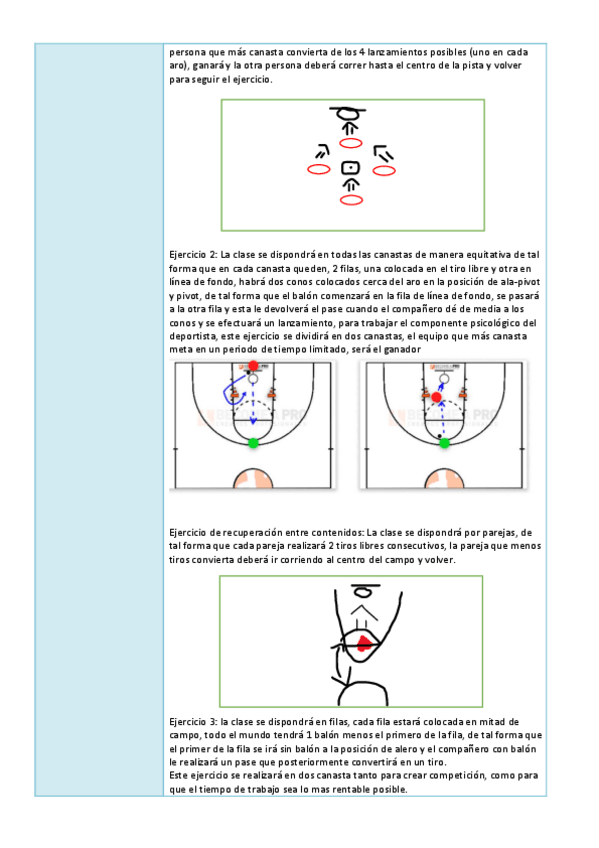 persona que más canasta convierta de los 4 lanzamientos posibles (uno en cada aro), ganará y la otra persona deberá correr hasta el centro de la pista y volver para seguir el ejercicio.

Ejercicio 2: La clase se dispondrá en todas las canastas de manera equitativa de tal forma que en cada canasta queden, 2 filas, una colocada en el tiro libre y otra en línea de fondo, habrá dos conos colocados cerca del aro en la posición de ala-pivot y pivot, de tal forma que el balón comenzará en la fila de línea de fondo, se pasará a la otra fila y esta le devolverá el pase cuando el compañero dé de media a los conos y se efectuará un lanzamiento, para trabajar el componente psicológico del deportista, este ejercicio se dividirá en dos canastas, el equipo que más canasta meta en un periodo de tiempo limitado, será el ganador

Ejercicio de recuperación entre contenidos: La clase se dispondrá por parejas, de tal forma que cada pareja realizará 2 tiros libres consecutivos, la pareja que menos tiros convierta deberá ir corriendo al centro del campo y volver.

Ejercicio 3: la clase se dispondrá en filas, cada fila estará colocada en mitad de campo, todo el mundo tendrá 1 balón menos el primero de la fila, de tal forma que el primer de la fila se irá sin balón a la posición de alero y el compañero con balón le realizará un pase que posteriormente convertirá en un tiro.
Este ejercicio se realizará en dos canasta tanto para crear competición, como para que el tiempo de trabajo sea lo mas rentable posible.