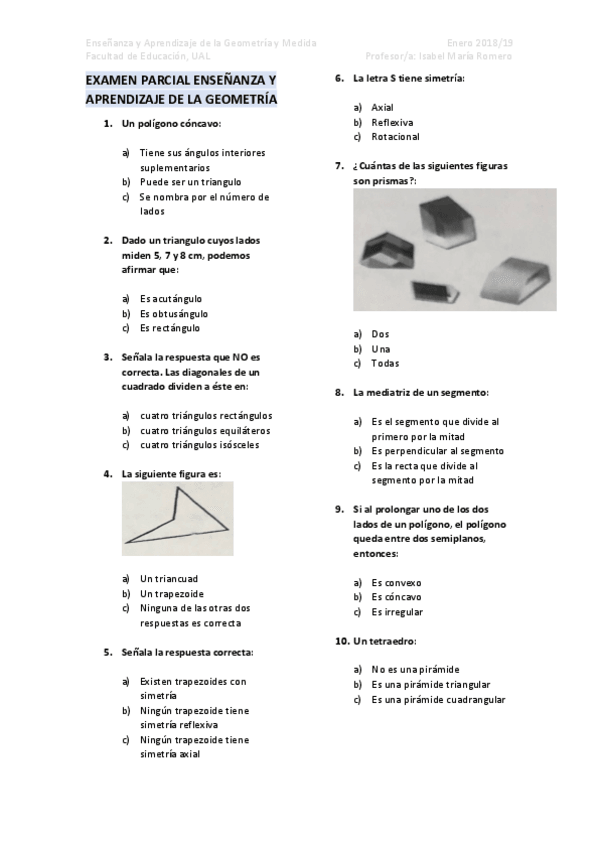 Enseñanza y Aprendizaje de la Geometría y Medida
Facultad de Educación, UAL

Enero 2018/19
Profesor/a: Isabel María Romero

EXAMEN PARCIAL ENSEÑANZA Y APRENDIZAJE DE LA GEOMETRÍA

1. Un polígono cóncavo:

a) Tiene sus ángulos interiores suplementarios
b) Puede ser un triangulo
c) Se nombra por el número de lados

2. Dado un triangulo cuyos lados miden 5, 7 y 8 cm, podemos afirmar que:

a) Es acutángulo
b) Es obtusángulo
c) Es rectángulo

3. Señala la respuesta que NO es correcta. Las diagonales de un cuadrado dividen a éste en:

a) cuatro triángulos rectángulos
b) cuatro triángulos equiláteros
c) cuatro triángulos isósceles

4. La siguiente figura es:

a) Un triancuad
b) Un trapezoide
c) Ninguna de las otras dos respuestas es correcta

5. Señala la respuesta correcta:

a) Existen trapezoides con simetría
b) Ningún trapezoide tiene simetría reflexiva
c) Ningún trapezoide tiene simetría axial

6. La letra S tiene simetría:

a) Axial
b) Reflexiva
c) Rotacional

7. ¿Cuántas de las siguientes figuras son prismas?:

a) Dos
b) Una
c) Todas

8. La mediatriz de un segmento:

a) Es el segmento que divide al primero por la mitad
b) Es perpendicular al segmento
c) Es la recta que divide al segmento por la mitad

9. Si al prolongar uno de los dos lados de un polígono, el polígono queda entre dos semiplanos, entonces:

a) Es convexo
b) Es cóncavo
c) Es irregular

10. Un tetraedro:

a) No es una pirámide
b) Es una pirámide triangular
c) Es una pirámide cuadrangular