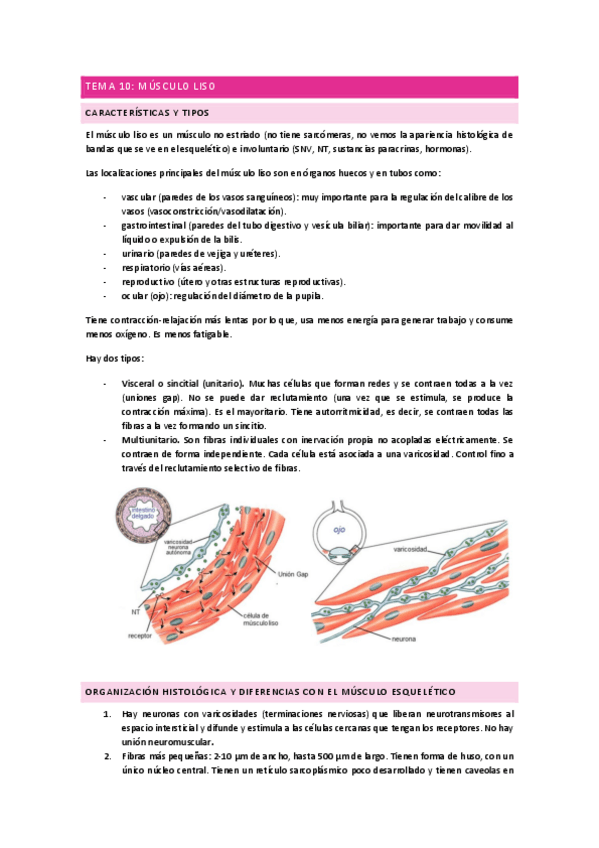 TEMA 10: MÚSCULO LISO

CARACTERÍSTICAS Y TIPOS

El músculo liso es un músculo no estriado (no tiene sarcómeras, no vemos la apariencia histológica de bandas que se ve en el esquelético) e involuntario (SNV, NT, sustancias paracrinas, hormonas).

Las localizaciones principales del músculo liso son en órganos huecos y en tubos como:

- vascular (paredes de los vasos sanguíneos): muy importante para la regulación del calibre de los vasos (vasoconstricción/vasodilatación).
- gastrointestinal (paredes del tubo digestivo y vesícula biliar): importante para dar movilidad al líquido o expulsión de la bilis.
- urinario (paredes de vejiga y uréteres).
- respiratorio (vías aéreas).
- reproductivo (útero y otras estructuras reproductivas).
- ocular (ojo): regulación del diámetro de la pupila.

Tiene contracción-relajación más lentas por lo que, usa menos energía para generar trabajo y consume menos oxígeno. Es menos fatigable.

Hay dos tipos:

- Visceral o sincitial (unitario). Muchas células que forman redes y se contraen todas a la vez (uniones gap). No se puede dar reclutamiento (una vez que se estimula, se produce la contracción máxima). Es el mayoritario. Tiene autorritmicidad, es decir, se contraen todas las fibras a la vez formando un sincitio.
- Multiunitario. Son fibras individuales con inervación propia no acopladas eléctricamente. Se contraen de forma independiente. Cada célula está asociada a una varicosidad. Control fino a través del reclutamiento selectivo de fibras.

intestino delgado
varicosidad neurona autónoma
Unión Gap
NT
receptor
célula de músculo liso
ojo
varicosidad
neurona

ORGANIZACIÓN HISTOLÓGICA Y DIFERENCIAS CON EL MÚSCULO ESQUELÉTICO

1. Hay neuronas con varicosidades (terminaciones nerviosas) que liberan neurotransmisores al espacio intersticial y difunde y estimula a las células cercanas que tengan los receptores. No hay unión neuromuscular.
2. Fibras más pequeñas: 2-10 μm de ancho, hasta 500 μm de largo. Tienen forma de huso, con un único núcleo central. Tienen un retículo sarcoplásmico poco desarrollado y tienen caveolas en