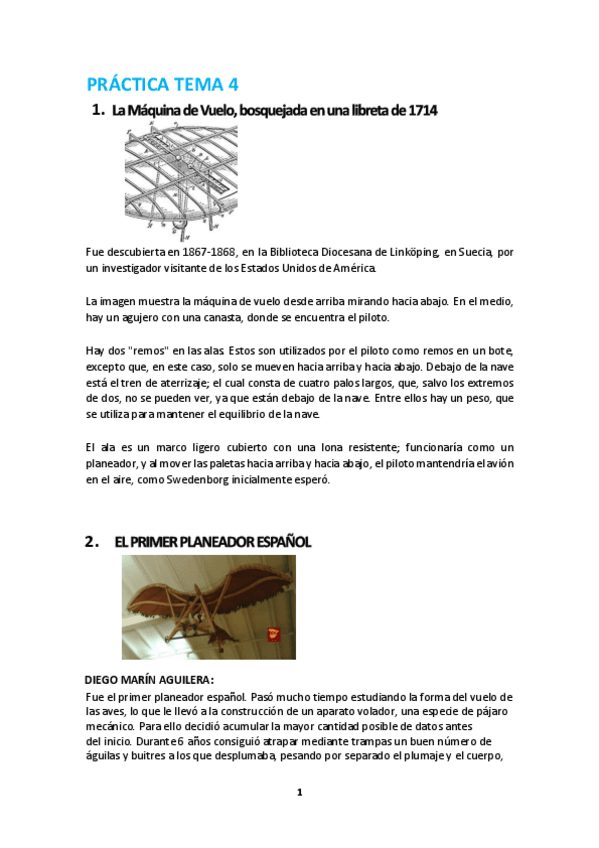 PRÁCTICA TEMA 4

1. La Máquina de Vuelo, bosquejada en una libreta de 1714

Fue descubierta en 1867-1868, en la Biblioteca Diocesana de Linköping, en Suecia, por un investigador visitante de los Estados Unidos de América.

La imagen muestra la máquina de vuelo desde arriba mirando hacia abajo. En el medio, hay un agujero con una canasta, donde se encuentra el piloto.

Hay dos "remos" en las alas. Estos son utilizados por el piloto como remos en un bote, excepto que, en este caso, solo se mueven hacia arriba y hacia abajo. Debajo de la nave está el tren de aterrizaje; el cual consta de cuatro palos largos, que, salvo los extremos de dos, no se pueden ver, ya que están debajo de la nave. Entre ellos hay un peso, que se utiliza para mantener el equilibrio de la nave.

El ala es un marco ligero cubierto con una lona resistente; funcionaría como un planeador, y al mover las paletas hacia arriba y hacia abajo, el piloto mantendría el avión en el aire, como Swedenborg inicialmente esperó.

2. EL PRIMER PLANEADOR ESPAÑOL

DIEGO MARÍN AGUILERA:
Fue el primer planeador español. Pasó mucho tiempo estudiando la forma del vuelo de las aves, lo que le llevó a la construcción de un aparato volador, una especie de pájaro mecánico. Para ello decidió acumular la mayor cantidad posible de datos antes del inicio. Durante 6 años consiguió atrapar mediante trampas un buen número de águilas y buitres a los que desplumaba, pesando por separado el plumaje y el cuerpo,

1