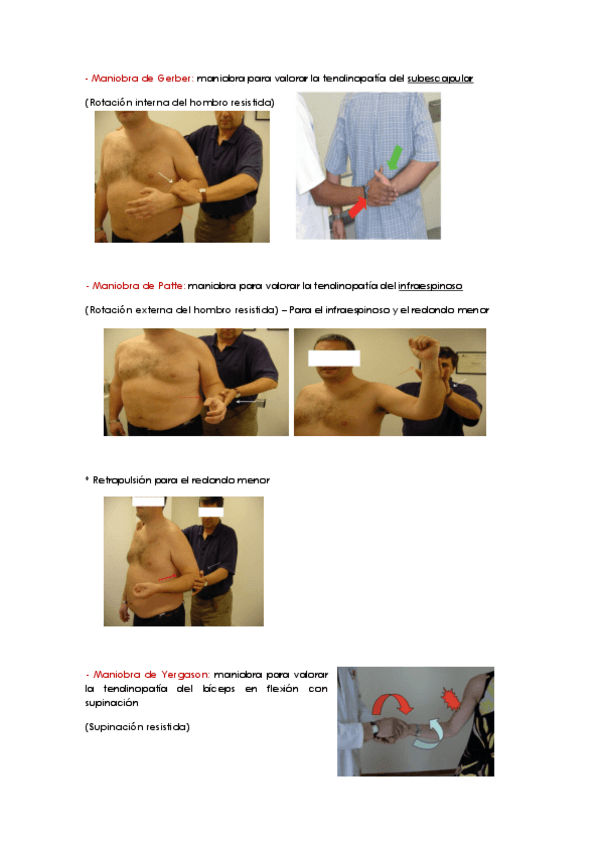 - Maniobra de Gerber: maniobra para valorar la tendinopatía del subescapular

(Rotación interna del hombro resistida)

- Maniobra de Patte: maniobra para valorar la tendinopatía del infraespinoso

(Rotación externa del hombro resistida) – Para el infraespinoso y el redondo menor

* Retropulsión para el redondo menor

- Maniobra de Yergason: maniobra para valorar la tendinopatía del bíceps en flexión con supinación

(Supinación resistida)