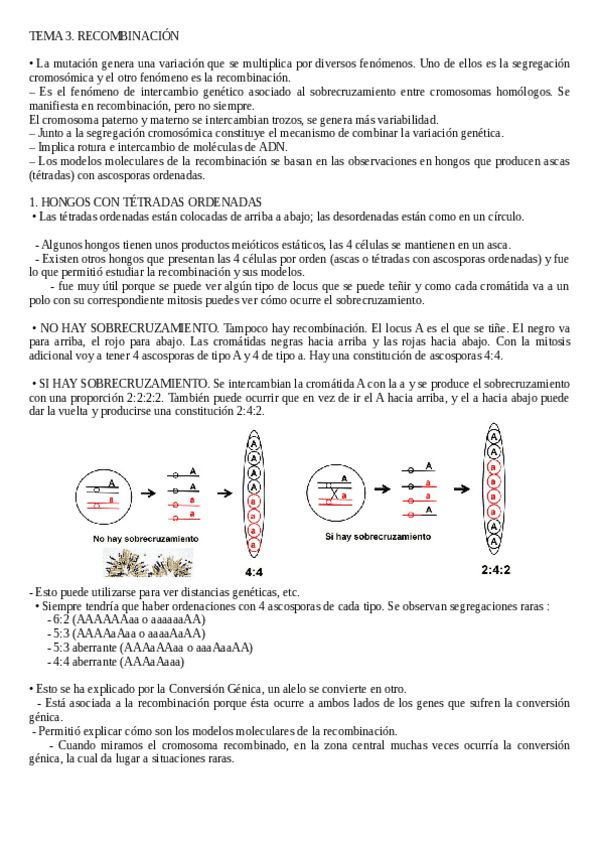 TEMA 3. RECOMBINACIÓN

• La mutación genera una variación que se multiplica por diversos fenómenos. Uno de ellos es la segregación cromosómica y el otro fenómeno es la recombinación.
– Es el fenómeno de intercambio genético asociado al sobrecruzamiento entre cromosomas homólogos. Se manifiesta en recombinación, pero no siempre.
El cromosoma paterno y materno se intercambian trozos, se genera más variabilidad.
– Junto a la segregación cromosómica constituye el mecanismo de combinar la variación genética.
– Implica rotura e intercambio de moléculas de ADN.
– Los modelos moleculares de la recombinación se basan en las observaciones en hongos que producen ascas (tétradas) con ascosporas ordenadas.

1. HONGOS CON TÉTRADAS ORDENADAS
• Las tétradas ordenadas están colocadas de arriba a abajo; las desordenadas están como en un círculo.

- Algunos hongos tienen unos productos meióticos estáticos, las 4 células se mantienen en un asca.
- Existen otros hongos que presentan las 4 células por orden (ascas o tétradas con ascosporas ordenadas) y fue lo que permitió estudiar la recombinación y sus modelos.
- fue muy útil porque se puede ver algún tipo de locus que se puede teñir y como cada cromátida va a un polo con su correspondiente mitosis puedes ver cómo ocurre el sobrecruzamiento.

• NO HAY SOBRECRUZAMIENTO. Tampoco hay recombinación. El locus A es el que se tiñe. El negro va para arriba, el rojo para abajo. Las cromátidas negras hacia arriba y las rojas hacia abajo. Con la mitosis adicional voy a tener 4 ascosporas de tipo A y 4 de tipo a. Hay una constitución de ascosporas 4:4.

• SI HAY SOBRECRUZAMIENTO. Se intercambian la cromátida A con la a y se produce el sobrecruzamiento con una proporción 2:2:2:2. También puede ocurrir que en vez de ir el A hacia arriba, y el a hacia abajo puede dar la vuelta y producirse una constitución 2:4:2.

A A a a A A A A a a a a
No hay sobrecruzamiento
4:4

A a a A A A a a a a A A
Si hay sobrecruzamiento
2:4:2

- Esto puede utilizarse para ver distancias genéticas, etc.
• Siempre tendría que haber ordenaciones con 4 ascosporas de cada tipo. Se observan segregaciones raras :
- 6:2 (AAAAAAaa o aaaaaaAA)
- 5:3 (AAAAaAaa o aaaaAaAA)
- 5:3 aberrante (AAAaAAaa o aaaAaaAA)
- 4:4 aberrante (AAAaAaaa)

• Esto se ha explicado por la Conversión Génica, un alelo se convierte en otro.
- Está asociada a la recombinación porque ésta ocurre a ambos lados de los genes que sufren la conversión génica.
- Permitió explicar cómo son los modelos moleculares de la recombinación.
- Cuando miramos el cromosoma recombinado, en la zona central muchas veces ocurría la conversión génica, la cual da lugar a situaciones raras.