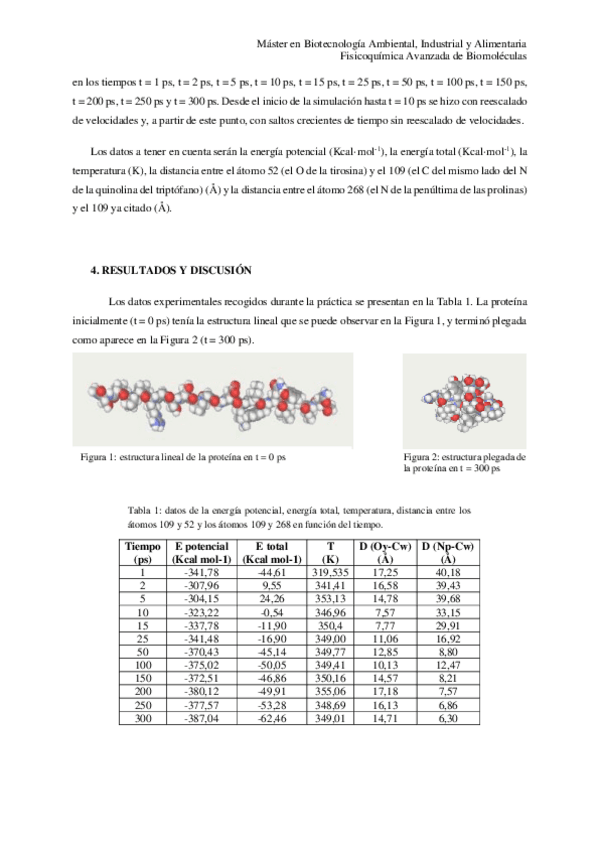 Máster en Biotecnología Ambiental, Industrial y Alimentaria
Fisicoquímica Avanzada de Biomoléculas

en los tiempos t = 1 ps, t = 2 ps, t = 5 ps, t = 10 ps, t = 15 ps, t = 25 ps, t = 50 ps, t = 100 ps, t = 150 ps, t = 200 ps, t = 250 ps y t = 300 ps. Desde el inicio de la simulación hasta t = 10 ps se hizo con reescalado de velocidades y, a partir de este punto, con saltos crecientes de tiempo sin reescalado de velocidades.

Los datos a tener en cuenta serán la energía potencial (Kcal·mol$^{-1}$), la energía total (Kcal·mol$^{-1}$), la temperatura (K), la distancia entre el átomo 52 (el O de la tirosina) y el 109 (el C del mismo lado del N de la quinolina del triptófano) (Å) y la distancia entre el átomo 268 (el N de la penúltima de las prolinas) y el 109 ya citado (Å).

4. RESULTADOS Y DISCUSIÓN

Los datos experimentales recogidos durante la práctica se presentan en la Tabla 1. La proteína inicialmente (t = 0 ps) tenía la estructura lineal que se puede observar en la Figura 1, y terminó plegada como aparece en la Figura 2 (t = 300 ps).

Figura 1: estructura lineal de la proteína en t = 0 ps

Figura 2: estructura plegada de la proteína en t = 300 ps

Tabla 1: datos de la energía potencial, energía total, temperatura, distancia entre los átomos 109 y 52 y los átomos 109 y 268 en función del tiempo.

| Tiempo (ps) | E potencial (Kcal mol-1) | E total (Kcal mol-1) | T (K) | D (Oy-Cw) (Å) | D (Np-Cw) (Å) |
|---|---|---|---|---|---|
| 1 | -341,78 | -44,61 | 319,535 | 17,25 | 40,18 |
| 2 | -307,96 | 9,55 | 341,41 | 16,58 | 39,43 |
| 5 | -304,15 | 24,26 | 353,13 | 14,78 | 39,68 |
| 10 | -323,22 | -0,54 | 346,96 | 7,57 | 33,15 |
| 15 | -337,78 | -11,90 | 350,4 | 7,77 | 29,91 |
| 25 | -341,48 | -16,90 | 349,00 | 11,06 | 16,92 |
| 50 | -370,43 | -45,14 | 349,77 | 12,85 | 8,80 |
| 100 | -375,02 | -50,05 | 349,41 | 10,13 | 12,47 |
| 150 | -372,51 | -46,86 | 350,16 | 14,57 | 8,21 |
| 200 | -380,12 | -49,91 | 355,06 | 17,18 | 7,57 |
| 250 | -377,57 | -53,28 | 348,69 | 16,13 | 6,86 |
| 300 | -387,04 | -62,46 | 349,01 | 14,71 | 6,30 |