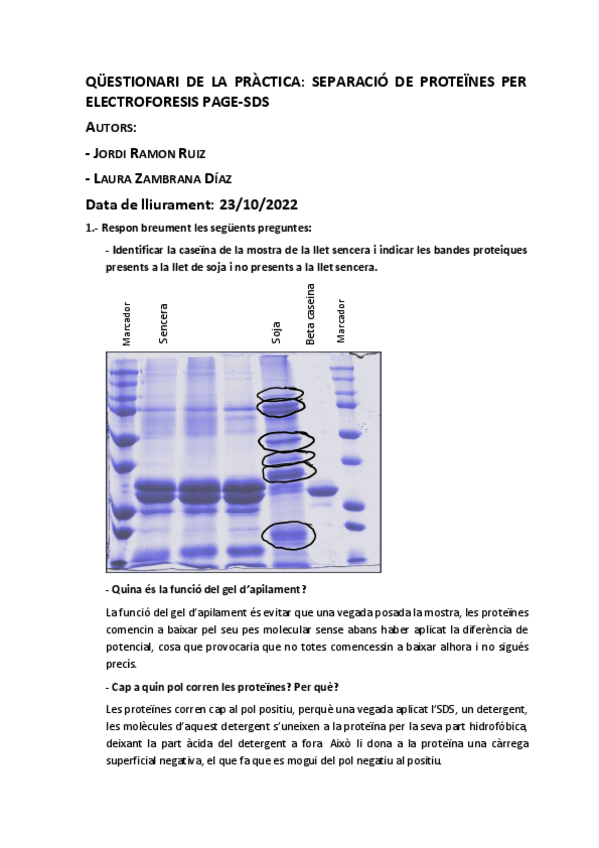 QÜESTIONARI DE LA PRÀCTICA: SEPARACIÓ DE PROTEÏNES PER ELECTROFORESIS PAGE-SDS

AUTORS:

- JORDI RAMON RUIZ

- LAURA ZAMBRANA DÍAZ

Data de lliurament: 23/10/2022

1.- Respon breument les següents preguntes:

- Identificar la caseïna de la mostra de la llet sencera i indicar les bandes proteiques presents a la llet de soja i no presents a la llet sencera.

Marcador

Sencera

Soja

Beta caseina

Marcador

- Quina és la funció del gel d'apilament?

La funció del gel d'apilament és evitar que una vegada posada la mostra, les proteïnes comencin a baixar pel seu pes molecular sense abans haber aplicat la diferència de potencial, cosa que provocaria que no totes comencessin a baixar alhora i no sigués precís.

- Cap a quin pol corren les proteïnes? Per què?

Les proteïnes corren cap al pol positiu, perquè una vegada aplicat l'SDS, un detergent, les molècules d'aquest detergent s'uneixen a la proteïna per la seva part hidrofóbica, deixant la part àcida del detergent a fora. Això li dona a la proteïna una càrrega superficial negativa, el que fa que es mogui del pol negatiu al positiu.