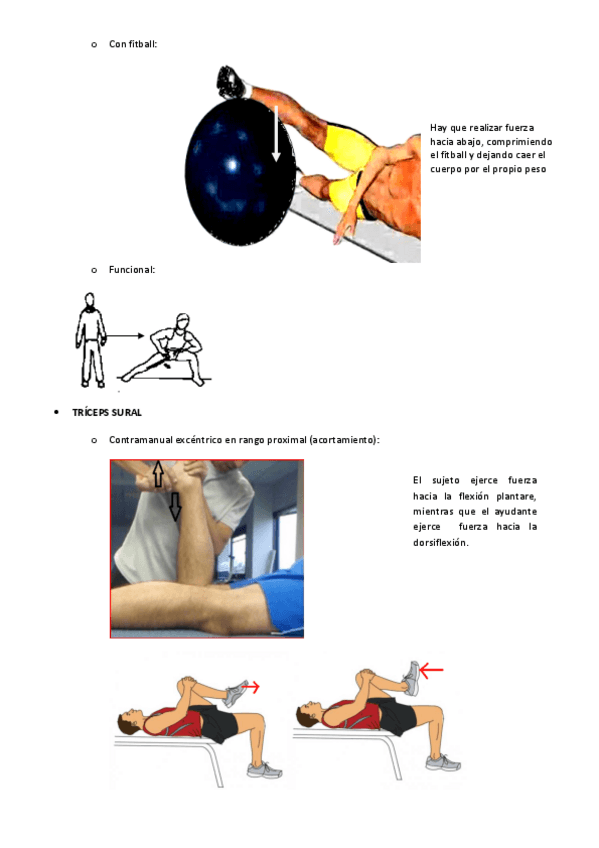 o Con fitball:

Hay que realizar fuerza hacia abajo, comprimiendo el fitball y dejando caer el cuerpo por el propio peso

o Funcional:

• TRÍCEPS SURAL

o Contramanual excéntrico en rango proximal (acortamiento):

El sujeto ejerce fuerza hacia la flexión plantare, mientras que el ayudante ejerce fuerza hacia la dorsiflexión.