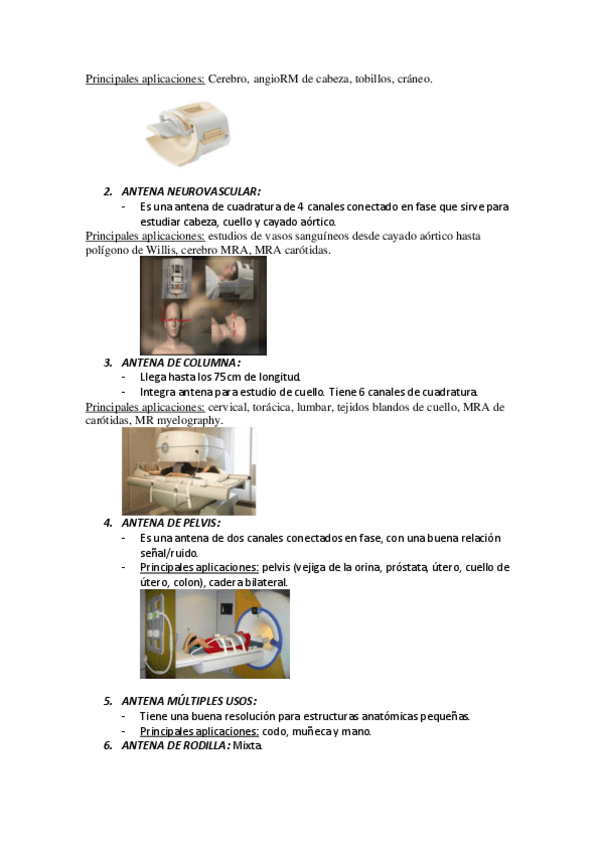 Principales aplicaciones: Cerebro, angioRM de cabeza, tobillos, cráneo.

2. ANTENA NEUROVASCULAR:
- Es una antena de cuadratura de 4 canales conectado en fase que sirve para estudiar cabeza, cuello y cayado aórtico.

Principales aplicaciones: estudios de vasos sanguíneos desde cayado aórtico hasta polígono de Willis, cerebro MRA, MRA carótidas.

3. ANTENA DE COLUMNA:
- Llega hasta los 75cm de longitud.
- Integra antena para estudio de cuello. Tiene 6 canales de cuadratura.

Principales aplicaciones: cervical, torácica, lumbar, tejidos blandos de cuello, MRA de carótidas, MR myelography.

4. ANTENA DE PELVIS:
- Es una antena de dos canales conectados en fase, con una buena relación señal/ruido.
- Principales aplicaciones: pelvis (vejiga de la orina, próstata, útero, cuello de útero, colon), cadera bilateral.

5. ANTENA MÚLTIPLES USOS:
- Tiene una buena resolución para estructuras anatómicas pequeñas.
- Principales aplicaciones: codo, muñeca y mano.

6. ANTENA DE RODILLA: Mixta.