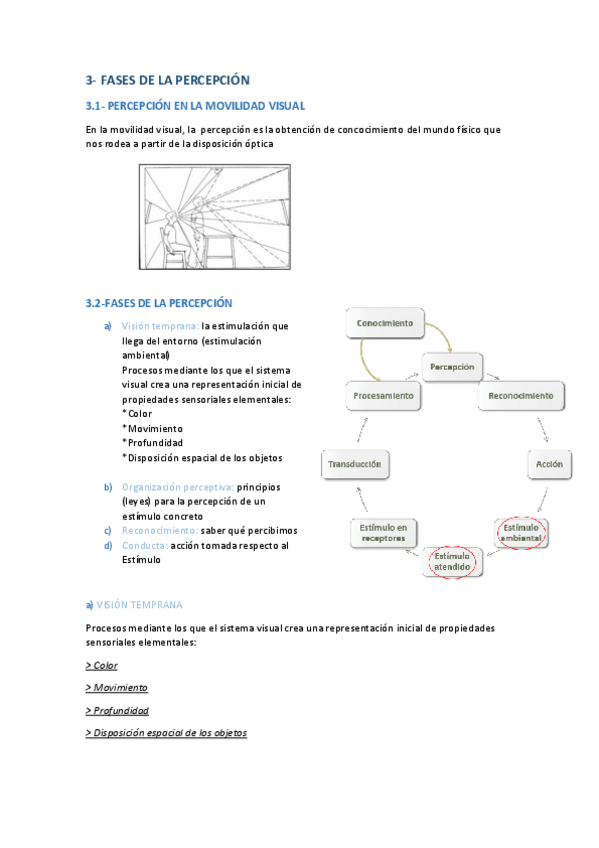 3- FASES DE LA PERCEPCIÓN

3.1- PERCEPCIÓN EN LA MOVILIDAD VISUAL

En la movilidad visual, la percepción es la obtención de concocimiento del mundo físico que nos rodea a partir de la disposición óptica

3.2-FASES DE LA PERCEPCIÓN

a) Visión temprana: la estimulación que llega del entorno (estimulación ambiental)
Procesos mediante los que el sistema visual crea una representación inicial de propiedades sensoriales elementales:
* Color
* Movimiento
* Profundidad
* Disposición espacial de los objetos

b) Organización perceptiva: principios (leyes) para la percepción de un estímulo concreto
c) Reconocimiento: saber qué percibimos
d) Conducta: acción tomada respecto al Estímulo

Conocimiento
Percepción
Procesamiento
Reconocimiento
Transducción
Acción
Estímulo en receptores
Estímulo ambiental
Estímulo atendido

a) VISIÓN TEMPRANA

Procesos mediante los que el sistema visual crea una representación inicial de propiedades sensoriales elementales:

> Color

> Movimiento

> Profundidad

> Disposición espacial de los objetos