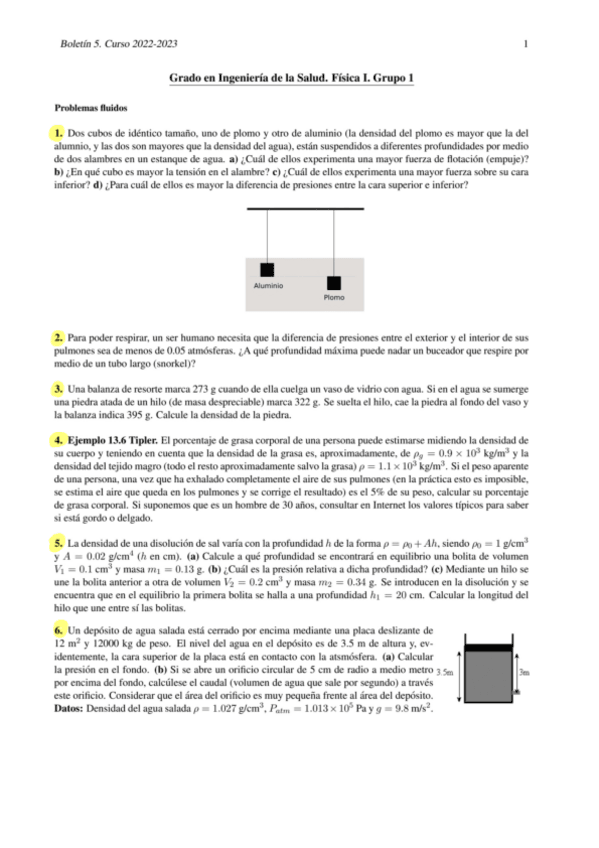 Boletín 5. Curso 2022-2023 1

Grado en Ingeniería de la Salud. Física I. Grupo 1

Problemas fluidos

1. Dos cubos de idéntico tamaño, uno de plomo y otro de aluminio (la densidad del plomo es mayor que la del alumnio, y las dos son mayores que la densidad del agua), están suspendidos a diferentes profundidades por medio de dos alambres en un estanque de agua. a) ¿Cuál de ellos experimenta una mayor fuerza de flotación (empuje)? b) ¿En qué cubo es mayor la tensión en el alambre? c) ¿Cuál de ellos experimenta una mayor fuerza sobre su cara inferior? d) ¿Para cuál de ellos es mayor la diferencia de presiones entre la cara superior e inferior?

Aluminio

Plomo

2. Para poder respirar, un ser humano necesita que la diferencia de presiones entre el exterior y el interior de sus pulmones sea de menos de 0.05 atmósferas. ¿A qué profundidad máxima puede nadar un buceador que respire por medio de un tubo largo (snorkel)?

3. Una balanza de resorte marca 273 g cuando de ella cuelga un vaso de vidrio con agua. Si en el agua se sumerge una piedra atada de un hilo (de masa despreciable) marca 322 g. Se suelta el hilo, cae la piedra al fondo del vaso y la balanza indica 395 g. Calcule la densidad de la piedra.

4. Ejemplo 13.6 Tipler. El porcentaje de grasa corporal de una persona puede estimarse midiendo la densidad de su cuerpo y teniendo en cuenta que la densidad de la grasa es, aproximadamente, de $\rho_g = 0.9 \times 10^3$ kg/m$^3$ y la densidad del tejido magro (todo el resto aproximadamente salvo la grasa) $\rho = 1.1 \times 10^3$ kg/m$^3$. Si el peso aparente de una persona, una vez que ha exhalado completamente el aire de sus pulmones (en la práctica esto es imposible, se estima el aire que queda en los pulmones y se corrige el resultado) es el 5% de su peso, calcular su porcentaje de grasa corporal. Si suponemos que es un hombre de 30 años, consultar en Internet los valores típicos para saber si está gordo o delgado.

5. La densidad de una disolución de sal varía con la profundidad $h$ de la forma $\rho = \rho_0 + Ah$, siendo $\rho_0 = 1$ g/cm$^3$ y $A = 0.02$ g/cm$^4$ ($h$ en cm). (a) Calcule a qué profundidad se encontrará en equilibrio una bolita de volumen $V_1 = 0.1$ cm$^3$ y masa $m_1 = 0.13$ g. (b) ¿Cuál es la presión relativa a dicha profundidad? (c) Mediante un hilo se une la bolita anterior a otra de volumen $V_2 = 0.2$ cm$^3$ y masa $m_2 = 0.34$ g. Se introducen en la disolución y se encuentra que en el equilibrio la primera bolita se halla a una profundidad $h_1 = 20$ cm. Calcular la longitud del hilo que une entre sí las bolitas.

6. Un depósito de agua salada está cerrado por encima mediante una placa deslizante de 12 m$^2$ y 12000 kg de peso. El nivel del agua en el depósito es de 3.5 m de altura y, evidentemente, la cara superior de la placa está en contacto con la atsmósfera. (a) Calcular la presión en el fondo. (b) Si se abre un orificio circular de 5 cm de radio a medio metro por encima del fondo, calcúlese el caudal (volumen de agua que sale por segundo) a través este orificio. Considerar que el área del orificio es muy pequeña frente al área del depósito. Datos: Densidad del agua salada $\rho = 1.027$ g/cm$^3$, $P_{atm} = 1.013 \times 10^5$ Pa y $g = 9.8$ m/s$^2$.

3.5m

3m