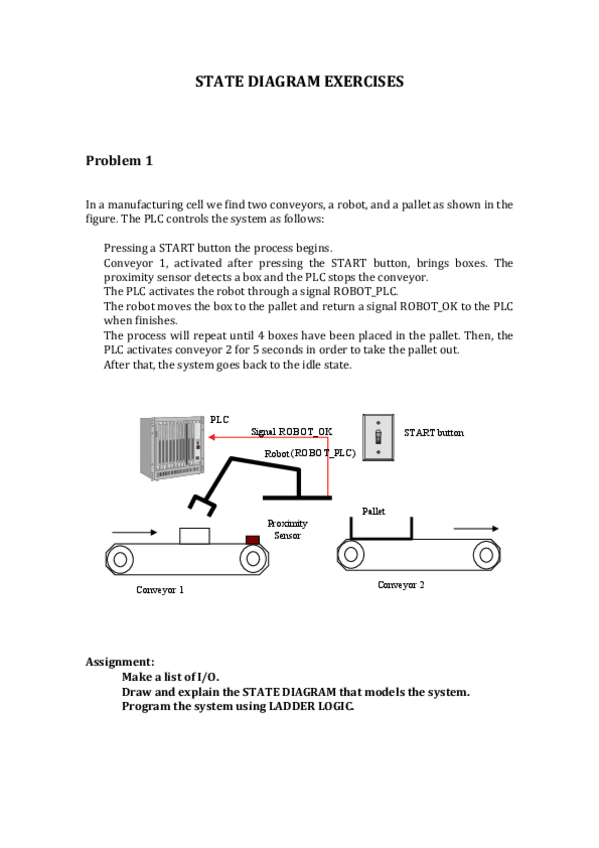 STATE DIAGRAM EXERCISES

Problem 1

In a manufacturing cell we find two conveyors, a robot, and a pallet as shown in the figure. The PLC controls the system as follows:

Pressing a START button the process begins.
Conveyor 1, activated after pressing the START button, brings boxes. The proximity sensor detects a box and the PLC stops the conveyor.
The PLC activates the robot through a signal ROBOT_PLC.
The robot moves the box to the pallet and return a signal ROBOT_OK to the PLC when finishes.
The process will repeat until 4 boxes have been placed in the pallet. Then, the PLC activates conveyor 2 for 5 seconds in order to take the pallet out.
After that, the system goes back to the idle state.

PLC
Signal ROBOT_OK
START button
Robot (ROBOT_PLC)
Pallet
Proximity Sensor
Conveyor 1
Conveyor 2

Assignment:
Make a list of I/O.
Draw and explain the STATE DIAGRAM that models the system.
Program the system using LADDER LOGIC.