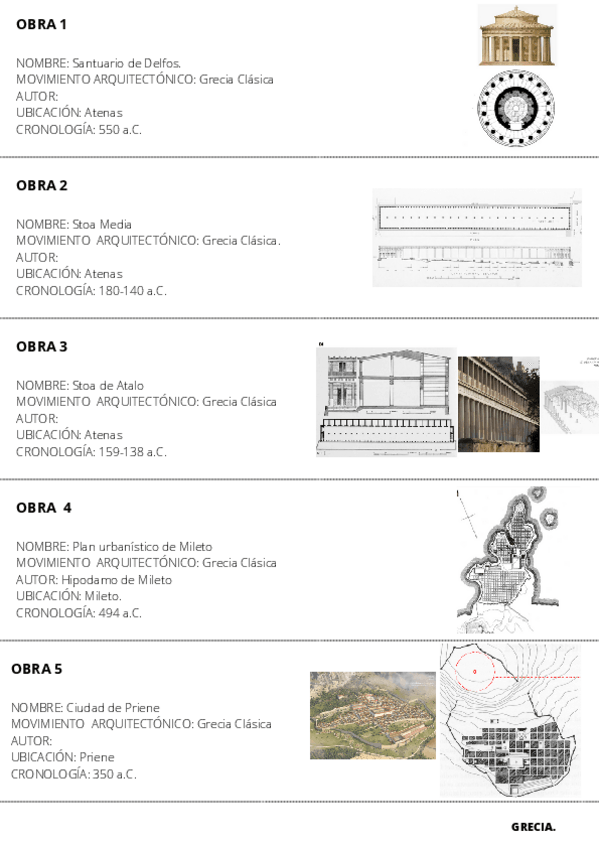 OBRA 1

NOMBRE: Santuario de Delfos.
MOVIMIENTO ARQUITECTÓNICO: Grecia Clásica
AUTOR:
UBICACIÓN: Atenas
CRONOLOGÍA: 550 a.C.

OBRA 2

NOMBRE: Stoa Media
MOVIMIENTO ARQUITECTÓNICO: Grecia Clásica.
AUTOR:
UBICACIÓN: Atenas
CRONOLOGÍA: 180-140 a.C.

OBRA 3

NOMBRE: Stoa de Atalo
MOVIMIENTO ARQUITECTÓNICO: Grecia Clásica
AUTOR:
UBICACIÓN: Atenas
CRONOLOGÍA: 159-138 a.C.

OBRA 4

NOMBRE: Plan urbanístico de Mileto
MOVIMIENTO ARQUITECTÓNICO: Grecia Clásica
AUTOR: Hipodamo de Mileto
UBICACIÓN: Mileto.
CRONOLOGÍA: 494 a.C.

OBRA 5

NOMBRE: Ciudad de Priene
MOVIMIENTO ARQUITECTÓNICO: Grecia Clásica
AUTOR:
UBICACIÓN: Priene
CRONOLOGÍA: 350 a.C.

GRECIA.