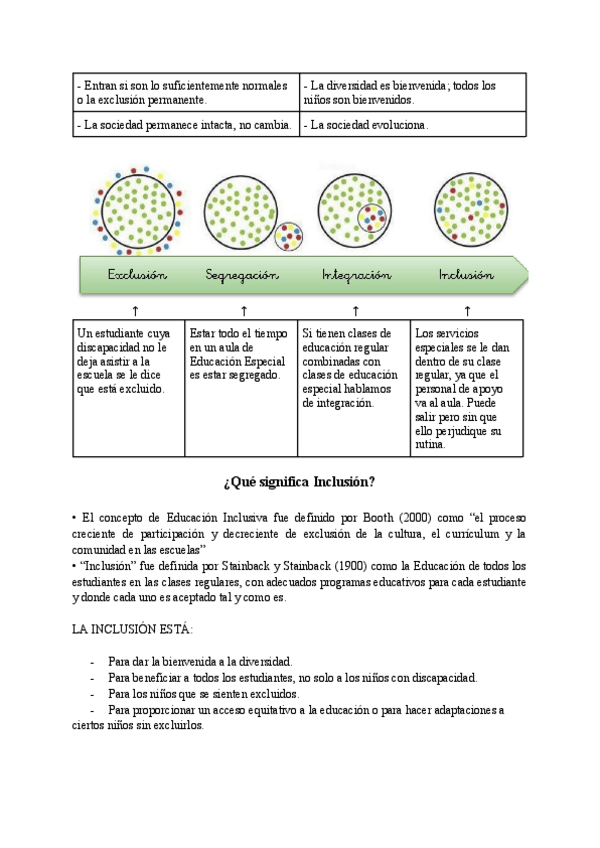 | - Entran si son lo suficientemente normales o la exclusión permanente. | - La diversidad es bienvenida; todos los niños son bienvenidos. |
|---|---|
| - La sociedad permanece intacta, no cambia. | - La sociedad evoluciona. |

Exclusión Segregación Integración Inclusión

↑ ↑ ↑ ↑

| Un estudiante cuya discapacidad no le deja asistir a la escuela se le dice que está excluido. | Estar todo el tiempo en un aula de Educación Especial es estar segregado. | Si tienen clases de educación regular combinadas con clases de educación especial hablamos de integración. | Los servicios especiales se le dan dentro de su clase regular, ya que el personal de apoyo va al aula. Puede salir pero sin que ello perjudique su rutina. |
|---|---|---|---|

¿Qué significa Inclusión?

• El concepto de Educación Inclusiva fue definido por Booth (2000) como "el proceso creciente de participación y decreciente de exclusión de la cultura, el currículum y la comunidad en las escuelas"
• "Inclusión" fue definida por Stainback y Stainback (1900) como la Educación de todos los estudiantes en las clases regulares, con adecuados programas educativos para cada estudiante y donde cada uno es aceptado tal y como es.

LA INCLUSIÓN ESTÁ:

- Para dar la bienvenida a la diversidad.
- Para beneficiar a todos los estudiantes, no solo a los niños con discapacidad.
- Para los niños que se sienten excluidos.
- Para proporcionar un acceso equitativo a la educación o para hacer adaptaciones a ciertos niños sin excluirlos.