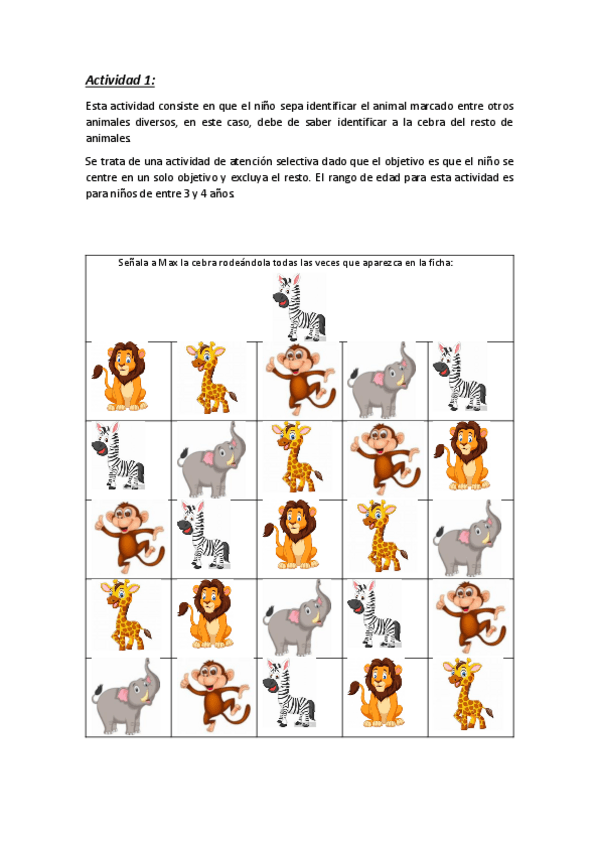 Actividad 1:

Esta actividad consiste en que el niño sepa identificar el animal marcado entre otros animales diversos, en este caso, debe de saber identificar a la cebra del resto de animales.

Se trata de una actividad de atención selectiva dado que el objetivo es que el niño se centre en un solo objetivo y excluya el resto. El rango de edad para esta actividad es para niños de entre 3 y 4 años.

Señala a Max la cebra rodeándola todas las veces que aparezca en la ficha: