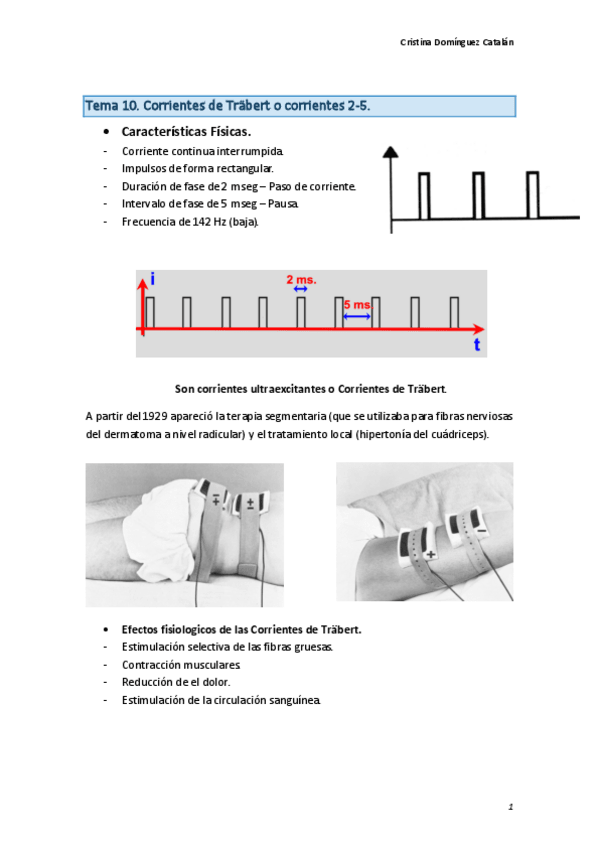 Cristina Domínguez Catalán

Tema 10. Corrientes de Träbert o corrientes 2-5.

• Características Físicas.
- Corriente continua interrumpida.
- Impulsos de forma rectangular.
- Duración de fase de 2 mseg – Paso de corriente.
- Intervalo de fase de 5 mseg – Pausa.
- Frecuencia de 142 Hz (baja).

i
2 ms.
5 ms.
t

Son corrientes ultraexcitantes o Corrientes de Träbert.

A partir del 1929 apareció la terapia segmentaria (que se utilizaba para fibras nerviosas del dermatoma a nivel radicular) y el tratamiento local (hipertonía del cuádriceps).

+ ±
+ −

• Efectos fisiologicos de las Corrientes de Träbert.
- Estimulación selectiva de las fibras gruesas.
- Contracción musculares.
- Reducción de el dolor.
- Estimulación de la circulación sanguínea.

1