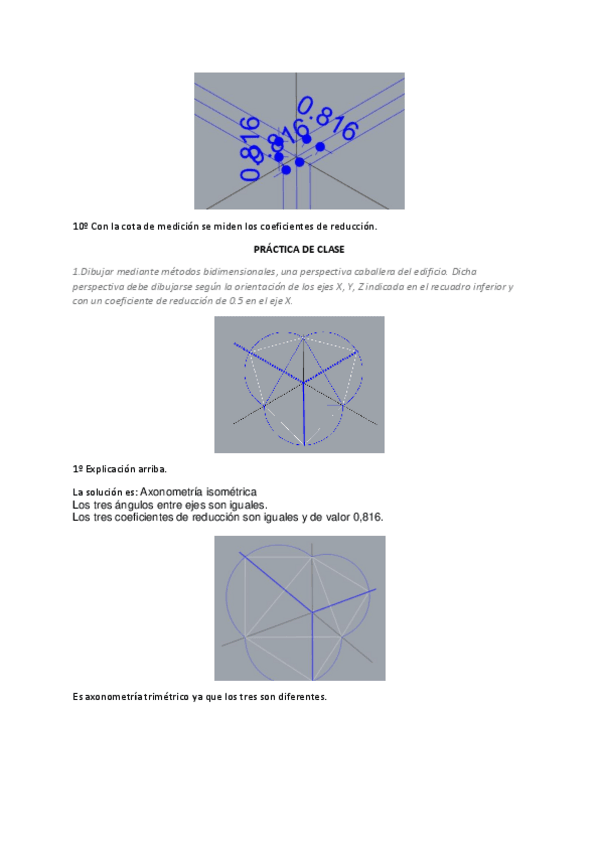 0.816
0.816
0.816

10º Con la cota de medición se miden los coeficientes de reducción.

PRÁCTICA DE CLASE

1.Dibujar mediante métodos bidimensionales, una perspectiva caballera del edificio. Dicha perspectiva debe dibujarse según la orientación de los ejes X, Y, Z indicada en el recuadro inferior y con un coeficiente de reducción de 0.5 en el eje X.

1º Explicación arriba.

La solución es: Axonometría isométrica
Los tres ángulos entre ejes son iguales.
Los tres coeficientes de reducción son iguales y de valor 0,816.

Es axonometría trimétrico ya que los tres son diferentes.