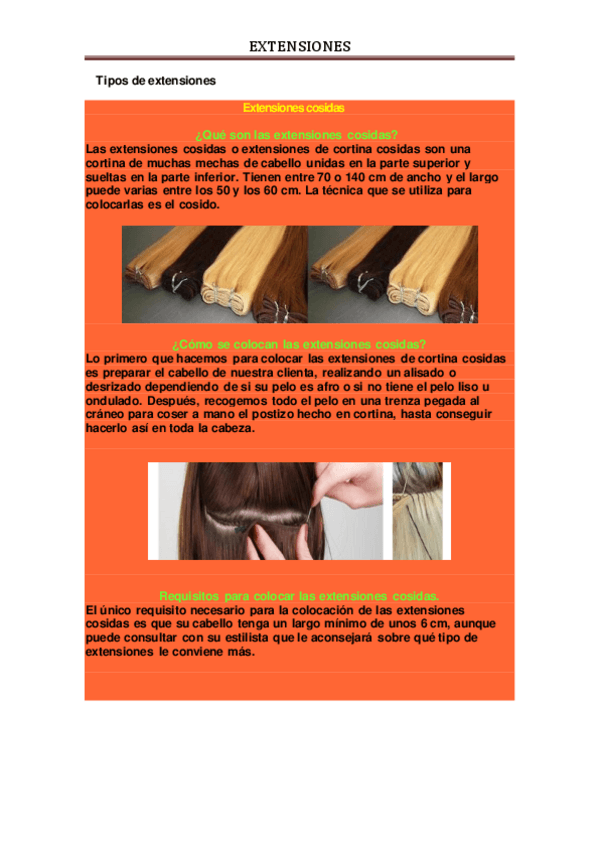 EXTENSIONES

Tipos de extensiones

Extensiones cosidas

¿Qué son las extensiones cosidas?

Las extensiones cosidas o extensiones de cortina cosidas son una cortina de muchas mechas de cabello unidas en la parte superior y sueltas en la parte inferior. Tienen entre 70 o 140 cm de ancho y el largo puede varias entre los 50 y los 60 cm. La técnica que se utiliza para colocarlas es el cosido.

¿Cómo se colocan las extensiones cosidas?

Lo primero que hacemos para colocar las extensiones de cortina cosidas es preparar el cabello de nuestra clienta, realizando un alisado o desrizado dependiendo de si su pelo es afro o si no tiene el pelo liso u ondulado. Después, recogemos todo el pelo en una trenza pegada al cráneo para coser a mano el postizo hecho en cortina, hasta conseguir hacerlo así en toda la cabeza.

Requisitos para colocar las extensiones cosidas.

El único requisito necesario para la colocación de las extensiones cosidas es que su cabello tenga un largo mínimo de unos 6 cm, aunque puede consultar con su estilista que le aconsejará sobre qué tipo de extensiones le conviene más.