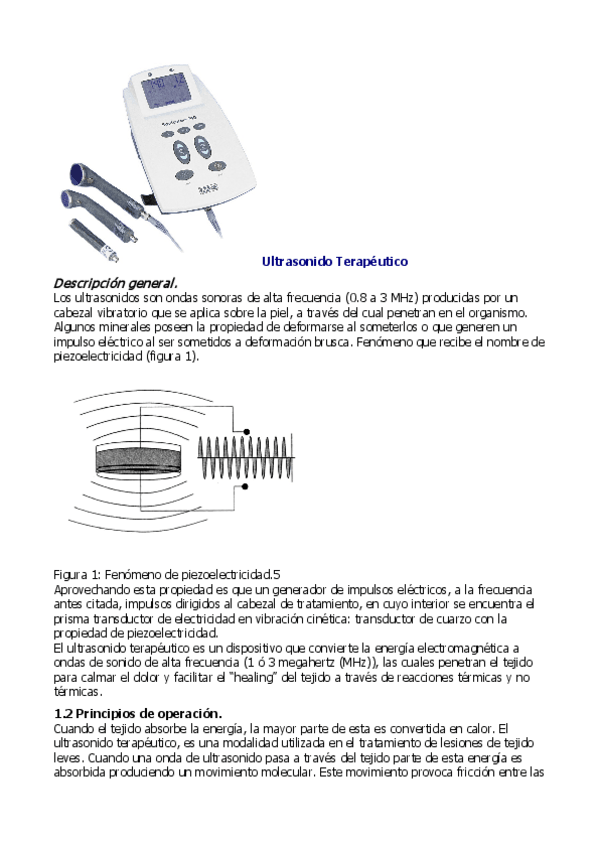 Ultrasonido Terapéutico

Descripción general.
Los ultrasonidos son ondas sonoras de alta frecuencia (0.8 a 3 MHz) producidas por un cabezal vibratorio que se aplica sobre la piel, a través del cual penetran en el organismo. Algunos minerales poseen la propiedad de deformarse al someterlos o que generen un impulso eléctrico al ser sometidos a deformación brusca. Fenómeno que recibe el nombre de piezoelectricidad (figura 1).

Figura 1: Fenómeno de piezoelectricidad.5
Aprovechando esta propiedad es que un generador de impulsos eléctricos, a la frecuencia antes citada, impulsos dirigidos al cabezal de tratamiento, en cuyo interior se encuentra el prisma transductor de electricidad en vibración cinética: transductor de cuarzo con la propiedad de piezoelectricidad.
El ultrasonido terapéutico es un dispositivo que convierte la energía electromagnética a ondas de sonido de alta frecuencia (1 ó 3 megahertz (MHz)), las cuales penetran el tejido para calmar el dolor y facilitar el "healing" del tejido a través de reacciones térmicas y no térmicas.

1.2 Principios de operación.
Cuando el tejido absorbe la energía, la mayor parte de esta es convertida en calor. El ultrasonido terapéutico, es una modalidad utilizada en el tratamiento de lesiones de tejido leves. Cuando una onda de ultrasonido pasa a través del tejido parte de esta energía es absorbida produciendo un movimiento molecular. Este movimiento provoca fricción entre las