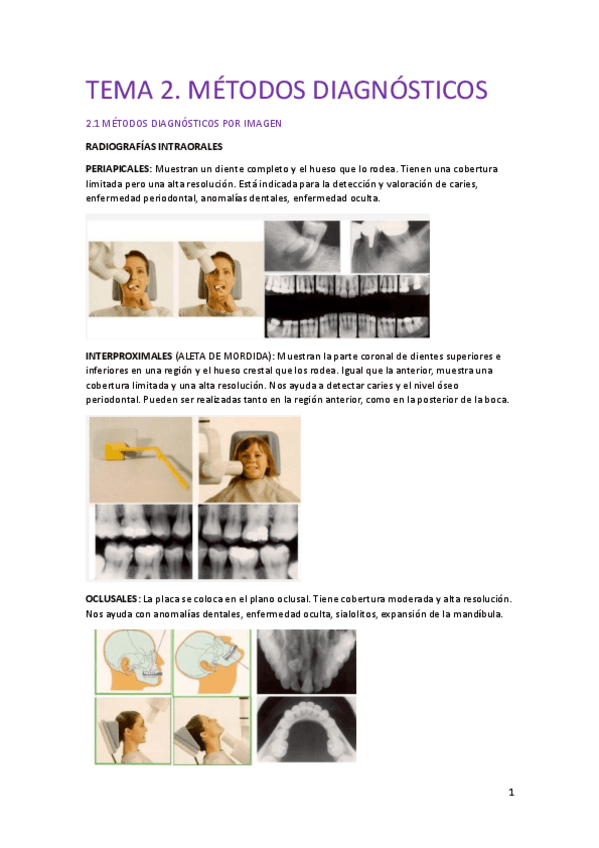 TEMA 2. MÉTODOS DIAGNÓSTICOS

2.1 MÉTODOS DIAGNÓSTICOS POR IMAGEN

RADIOGRAFÍAS INTRAORALES

PERIAPICALES: Muestran un diente completo y el hueso que lo rodea. Tienen una cobertura limitada pero una alta resolución. Está indicada para la detección y valoración de caries, enfermedad periodontal, anomalías dentales, enfermedad oculta.

INTERPROXIMALES (ALETA DE MORDIDA): Muestran la parte coronal de dientes superiores e inferiores en una región y el hueso crestal que los rodea. Igual que la anterior, muestra una cobertura limitada y una alta resolución. Nos ayuda a detectar caries y el nivel óseo periodontal. Pueden ser realizadas tanto en la región anterior, como en la posterior de la boca.

OCLUSALES: La placa se coloca en el plano oclusal. Tiene cobertura moderada y alta resolución. Nos ayuda con anomalías dentales, enfermedad oculta, sialolitos, expansión de la mandíbula.

1