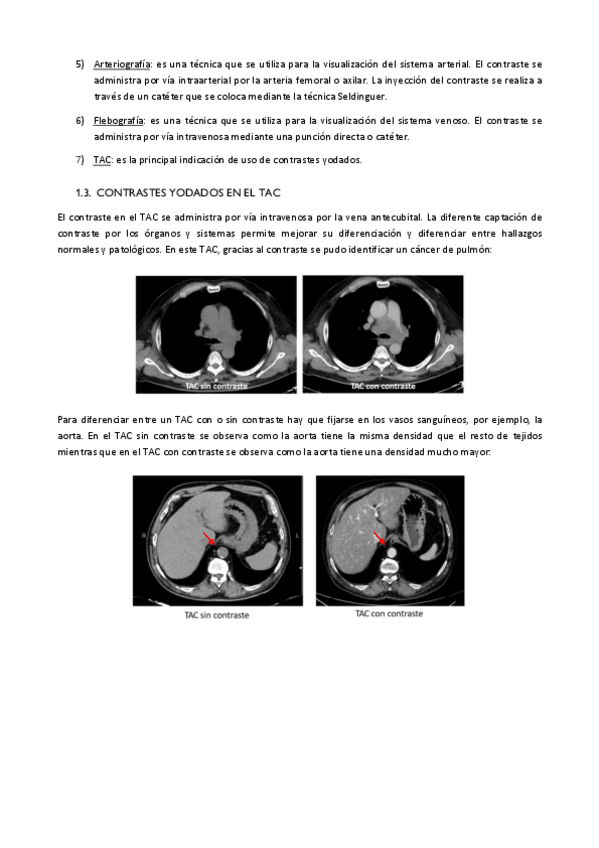 5) Arteriografía: es una técnica que se utiliza para la visualización del sistema arterial. El contraste se administra por vía intraarterial por la arteria femoral o axilar. La inyección del contraste se realiza a través de un catéter que se coloca mediante la técnica Seldinguer.

6) Flebografía: es una técnica que se utiliza para la visualización del sistema venoso. El contraste se administra por vía intravenosa mediante una punción directa o catéter.

7) TAC: es la principal indicación de uso de contrastes yodados.

1.3. CONTRASTES YODADOS EN EL TAC

El contraste en el TAC se administra por vía intravenosa por la vena antecubital. La diferente captación de contraste por los órganos y sistemas permite mejorar su diferenciación y diferenciar entre hallazgos normales y patológicos. En este TAC, gracias al contraste se pudo identificar un cáncer de pulmón:

TAC sin contraste

TAC con contraste

Para diferenciar entre un TAC con o sin contraste hay que fijarse en los vasos sanguíneos, por ejemplo, la aorta. En el TAC sin contraste se observa como la aorta tiene la misma densidad que el resto de tejidos mientras que en el TAC con contraste se observa como la aorta tiene una densidad mucho mayor:

R

L

TAC sin contraste

TAC con contraste