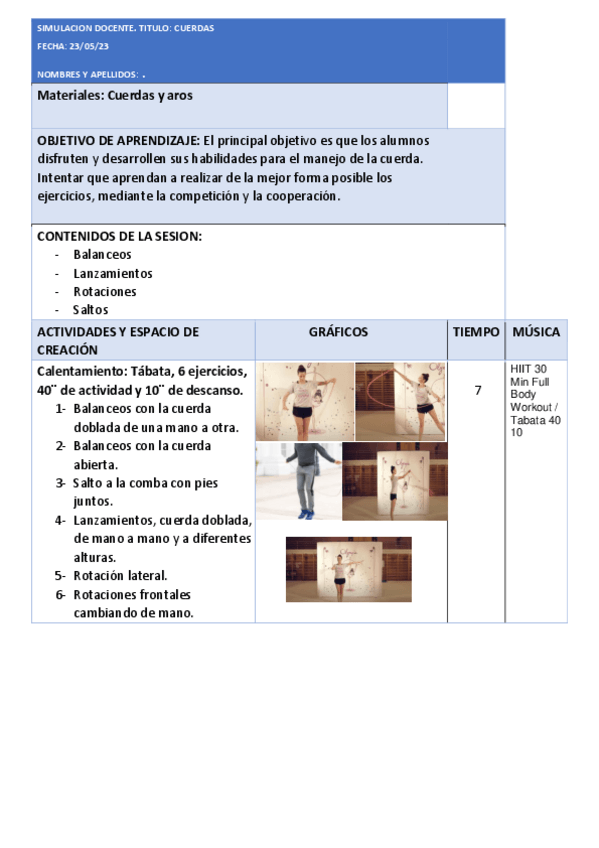 SIMULACION DOCENTE. TITULO: CUERDAS
FECHA: 23/05/23

NOMBRES Y APELLIDOS: .

Materiales: Cuerdas y aros

OBJETIVO DE APRENDIZAJE: El principal objetivo es que los alumnos disfruten y desarrollen sus habilidades para el manejo de la cuerda. Intentar que aprendan a realizar de la mejor forma posible los ejercicios, mediante la competición y la cooperación.

CONTENIDOS DE LA SESION:
- Balanceos
- Lanzamientos
- Rotaciones
- Saltos

| ACTIVIDADES Y ESPACIO DE CREACIÓN | GRÁFICOS | TIEMPO | MÚSICA |
|---|---|---|---|
| Calentamiento: Tábata, 6 ejercicios, 40¨ de actividad y 10¨ de descanso. 1- Balanceos con la cuerda doblada de una mano a otra. 2- Balanceos con la cuerda abierta. 3- Salto a la comba con pies juntos. 4- Lanzamientos, cuerda doblada, de mano a mano y a diferentes alturas. 5- Rotación lateral. 6- Rotaciones frontales cambiando de mano. | | 7 | HIIT 30 Min Full Body Workout / Tabata 40 10 |