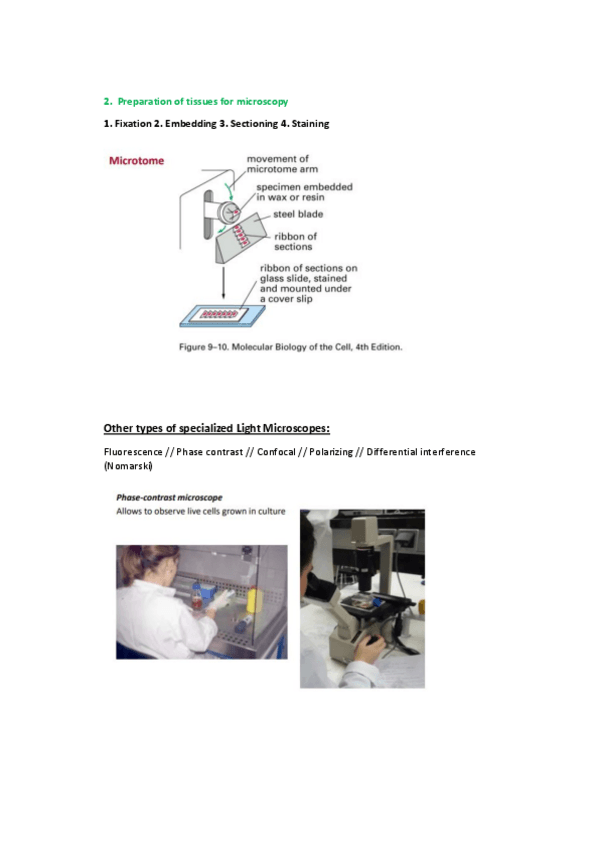 2. Preparation of tissues for microscopy

1. Fixation 2. Embedding 3. Sectioning 4. Staining

Microtome

movement of microtome arm

specimen embedded in wax or resin

steel blade

ribbon of sections

ribbon of sections on glass slide, stained and mounted under a cover slip

Figure 9–10. Molecular Biology of the Cell, 4th Edition.

Other types of specialized Light Microscopes:

Fluorescence // Phase contrast // Confocal // Polarizing // Differential interference (Nomarski)

Phase-contrast microscope

Allows to observe live cells grown in culture