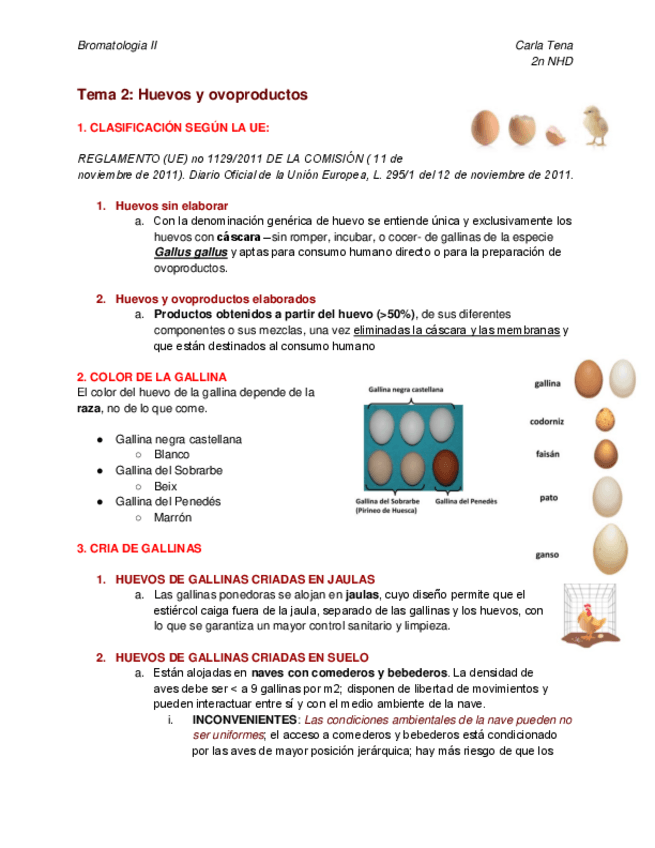 Bromatologia II

Carla Tena
2n NHD

Tema 2: Huevos y ovoproductos

1. CLASIFICACIÓN SEGÚN LA UE:

REGLAMENTO (UE) no 1129/2011 DE LA COMISIÓN ( 11 de noviembre de 2011). Diario Oficial de la Unión Europea, L. 295/1 del 12 de noviembre de 2011.

1. Huevos sin elaborar
a. Con la denominación genérica de huevo se entiende única y exclusivamente los huevos con cáscara –sin romper, incubar, o cocer- de gallinas de la especie Gallus gallus y aptas para consumo humano directo o para la preparación de ovoproductos.

2. Huevos y ovoproductos elaborados
a. Productos obtenidos a partir del huevo (>50%), de sus diferentes componentes o sus mezclas, una vez eliminadas la cáscara y las membranas y que están destinados al consumo humano

2. COLOR DE LA GALLINA
El color del huevo de la gallina depende de la raza, no de lo que come.

● Gallina negra castellana
○ Blanco
● Gallina del Sobrarbe
○ Beix
● Gallina del Penedés
○ Marrón

Gallina negra castellana
Gallina del Sobrarbe (Pirineo de Huesca)
Gallina del Penedès

gallina
codorniz
faisán
pato
ganso

3. CRIA DE GALLINAS

1. HUEVOS DE GALLINAS CRIADAS EN JAULAS
a. Las gallinas ponedoras se alojan en jaulas, cuyo diseño permite que el estiércol caiga fuera de la jaula, separado de las gallinas y los huevos, con lo que se garantiza un mayor control sanitario y limpieza.

2. HUEVOS DE GALLINAS CRIADAS EN SUELO
a. Están alojadas en naves con comederos y bebederos. La densidad de aves debe ser < a 9 gallinas por m2; disponen de libertad de movimientos y pueden interactuar entre sí y con el medio ambiente de la nave.
i. INCONVENIENTES: Las condiciones ambientales de la nave pueden no ser uniformes; el acceso a comederos y bebederos está condicionado por las aves de mayor posición jerárquica; hay más riesgo de que los