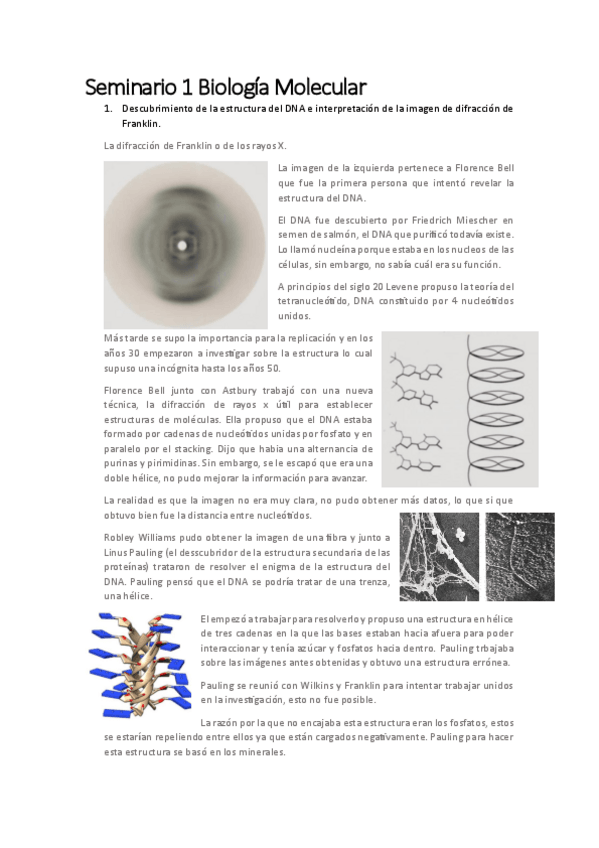 Seminario 1 Biología Molecular

1. Descubrimiento de la estructura del DNA e interpretación de la imagen de difracción de Franklin.

La difracción de Franklin o de los rayos X.

La imagen de la izquierda pertenece a Florence Bell que fue la primera persona que intentó revelar la estructura del DNA.

El DNA fue descubierto por Friedrich Miescher en semen de salmón, el DNA que purificó todavía existe. Lo llamó nucleína porque estaba en los nucleos de las células, sin embargo, no sabía cuál era su función.

A principios del siglo 20 Levene propuso la teoría del tetranucleótido, DNA constituido por 4 nucleótidos unidos.

Más tarde se supo la importancia para la replicación y en los años 30 empezaron a investigar sobre la estructura lo cual supuso una incógnita hasta los años 50.

Florence Bell junto con Astbury trabajó con una nueva técnica, la difracción de rayos x útil para establecer estructuras de moléculas. Ella propuso que el DNA estaba formado por cadenas de nucleótidos unidas por fosfato y en paralelo por el stacking. Dijo que había una alternancia de purinas y pirimidinas. Sin embargo, se le escapó que era una doble hélice, no pudo mejorar la información para avanzar.

La realidad es que la imagen no era muy clara, no pudo obtener más datos, lo que si que obtuvo bien fue la distancia entre nucleótidos.

Robley Williams pudo obtener la imagen de una fibra y junto a Linus Pauling (el desscubridor de la estructura secundaria de las proteínas) trataron de resolver el enigma de la estructura del DNA. Pauling pensó que el DNA se podría tratar de una trenza, una hélice.

El empezó a trabajar para resolverlo y propuso una estructura en hélice de tres cadenas en la que las bases estaban hacia afuera para poder interaccionar y tenía azúcar y fosfatos hacia dentro. Pauling trbajaba sobre las imágenes antes obtenidas y obtuvo una estructura errónea.

Pauling se reunió con Wilkins y Franklin para intentar trabajar unidos en la investigación, esto no fue posible.

La razón por la que no encajaba esta estructura eran los fosfatos, estos se estarían repeliendo entre ellos ya que están cargados negativamente. Pauling para hacer esta estructura se basó en los minerales.