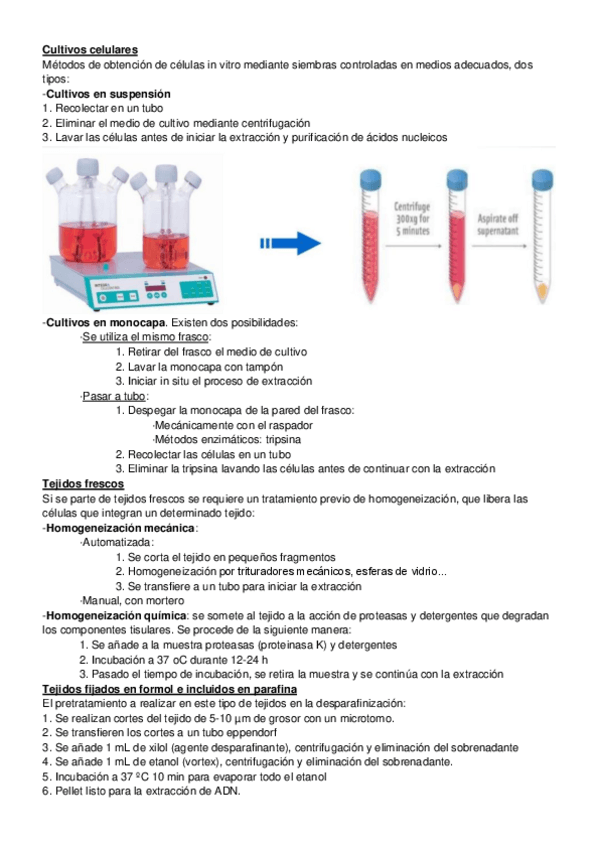 Cultivos celulares
Métodos de obtención de células in vitro mediante siembras controladas en medios adecuados, dos tipos:
-Cultivos en suspensión
1. Recolectar en un tubo
2. Eliminar el medio de cultivo mediante centrifugación
3. Lavar las células antes de iniciar la extracción y purificación de ácidos nucleicos

Centrifuge 300xg for 5 minutes

Aspirate off supernatant

-Cultivos en monocapa. Existen dos posibilidades:
·Se utiliza el mismo frasco:
1. Retirar del frasco el medio de cultivo
2. Lavar la monocapa con tampón
3. Iniciar in situ el proceso de extracción
·Pasar a tubo:
1. Despegar la monocapa de la pared del frasco:
·Mecánicamente con el raspador
·Métodos enzimáticos: tripsina
2. Recolectar las células en un tubo
3. Eliminar la tripsina lavando las células antes de continuar con la extracción
Tejidos frescos
Si se parte de tejidos frescos se requiere un tratamiento previo de homogeneización, que libera las células que integran un determinado tejido:
-Homogeneización mecánica:
·Automatizada:
1. Se corta el tejido en pequeños fragmentos
2. Homogeneización por trituradores mecánicos, esferas de vidrio...
3. Se transfiere a un tubo para iniciar la extracción
·Manual, con mortero
-Homogeneización química: se somete al tejido a la acción de proteasas y detergentes que degradan los componentes tisulares. Se procede de la siguiente manera:
1. Se añade a la muestra proteasas (proteinasa K) y detergentes
2. Incubación a 37 oC durante 12-24 h
3. Pasado el tiempo de incubación, se retira la muestra y se continúa con la extracción
Tejidos fijados en formol e incluidos en parafina
El pretratamiento a realizar en este tipo de tejidos en la desparafinización:
1. Se realizan cortes del tejido de 5-10 μm de grosor con un microtomo.
2. Se transfieren los cortes a un tubo eppendorf
3. Se añade 1 mL de xilol (agente desparafinante), centrifugación y eliminación del sobrenadante
4. Se añade 1 mL de etanol (vortex), centrifugación y eliminación del sobrenadante.
5. Incubación a 37 ºC 10 min para evaporar todo el etanol
6. Pellet listo para la extracción de ADN.