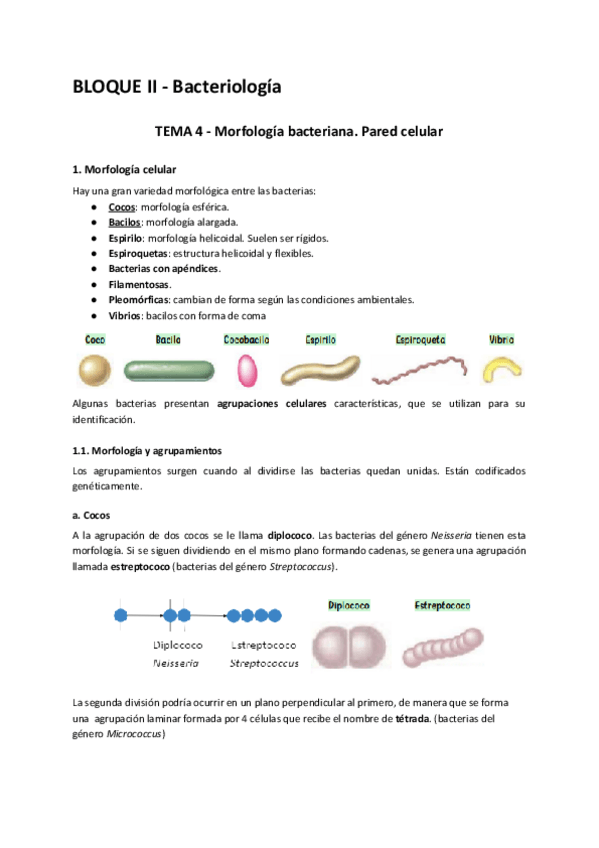 BLOQUE II - Bacteriología

TEMA 4 - Morfología bacteriana. Pared celular

1. Morfología celular

Hay una gran variedad morfológica entre las bacterias:
- Cocos: morfología esférica.
- Bacilos: morfología alargada.
- Espirilo: morfología helicoidal. Suelen ser rígidos.
- Espiroquetas: estructura helicoidal y flexibles.
- Bacterias con apéndices.
- Filamentosas.
- Pleomórficas: cambian de forma según las condiciones ambientales.
- Vibrios: bacilos con forma de coma

Coco Bacilo Cocobacilo Espirilo Espiroqueta Vibrio

Algunas bacterias presentan agrupaciones celulares características, que se utilizan para su identificación.

1.1. Morfología y agrupamientos

Los agrupamientos surgen cuando al dividirse las bacterias quedan unidas. Están codificados genéticamente.

a. Cocos

A la agrupación de dos cocos se le llama diplococo. Las bacterias del género Neisseria tienen esta morfología. Si se siguen dividiendo en el mismo plano formando cadenas, se genera una agrupación llamada estreptococo (bacterias del género Streptococcus).

Diplococo Neisseria Estreptococo Streptococcus

Diplococo Estreptococo

La segunda división podría ocurrir en un plano perpendicular al primero, de manera que se forma una agrupación laminar formada por 4 células que recibe el nombre de tétrada. (bacterias del género Micrococcus)