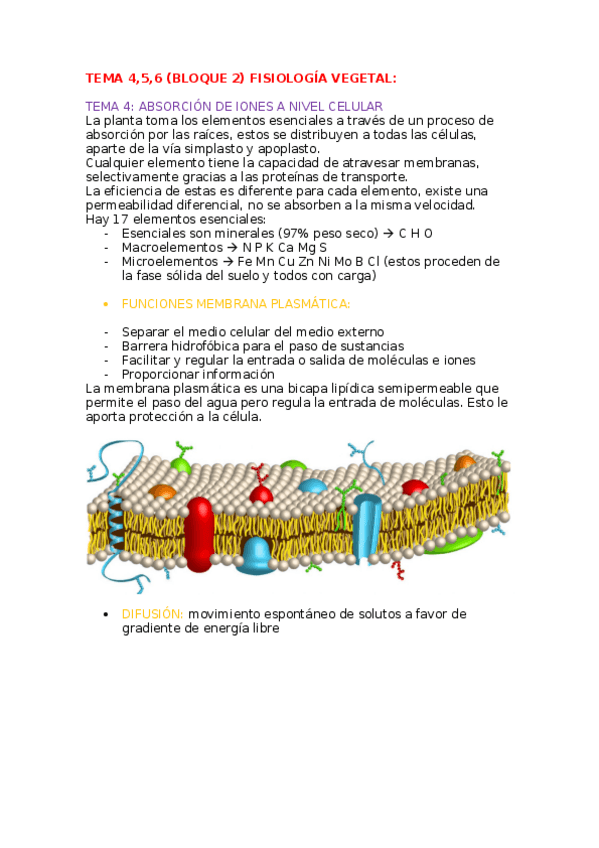 TEMA 4,5,6 (BLOQUE 2) FISIOLOGÍA VEGETAL:

TEMA 4: ABSORCIÓN DE IONES A NIVEL CELULAR
La planta toma los elementos esenciales a través de un proceso de absorción por las raíces, estos se distribuyen a todas las células, aparte de la vía simplasto y apoplasto.
Cualquier elemento tiene la capacidad de atravesar membranas, selectivamente gracias a las proteínas de transporte.
La eficiencia de estas es diferente para cada elemento, existe una permeabilidad diferencial, no se absorben a la misma velocidad.
Hay 17 elementos esenciales:
- Esenciales son minerales (97% peso seco) → C H O
- Macroelementos → N P K Ca Mg S
- Microelementos → Fe Mn Cu Zn Ni Mo B Cl (estos proceden de la fase sólida del suelo y todos con carga)

• FUNCIONES MEMBRANA PLASMÁTICA:

- Separar el medio celular del medio externo
- Barrera hidrofóbica para el paso de sustancias
- Facilitar y regular la entrada o salida de moléculas e iones
- Proporcionar información
La membrana plasmática es una bicapa lipídica semipermeable que permite el paso del agua pero regula la entrada de moléculas. Esto le aporta protección a la célula.

• DIFUSIÓN: movimiento espontáneo de solutos a favor de gradiente de energía libre