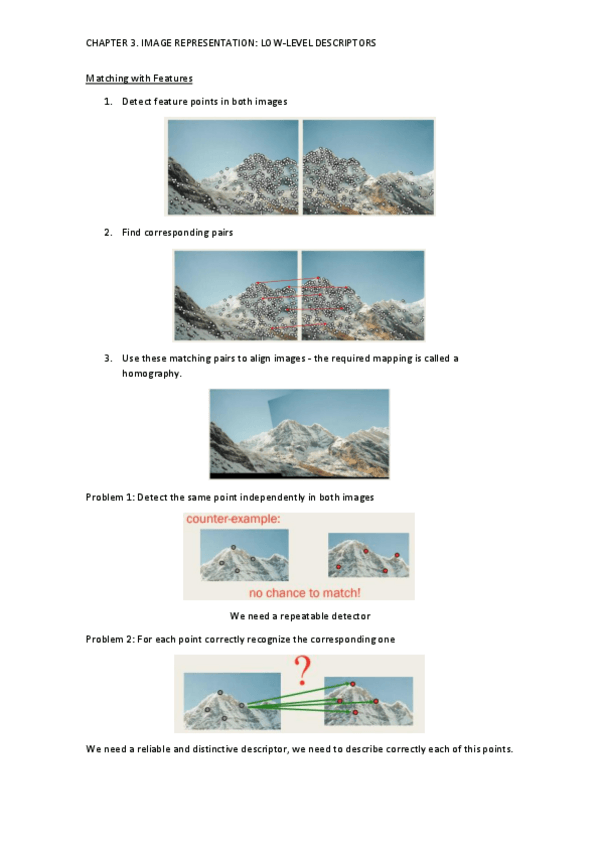 CHAPTER 3. IMAGE REPRESENTATION: LOW-LEVEL DESCRIPTORS

Matching with Features

1. Detect feature points in both images

2. Find corresponding pairs

3. Use these matching pairs to align images - the required mapping is called a homography.

Problem 1: Detect the same point independently in both images

counter-example:

no chance to match!

We need a repeatable detector

Problem 2: For each point correctly recognize the corresponding one

?

We need a reliable and distinctive descriptor, we need to describe correctly each of this points.