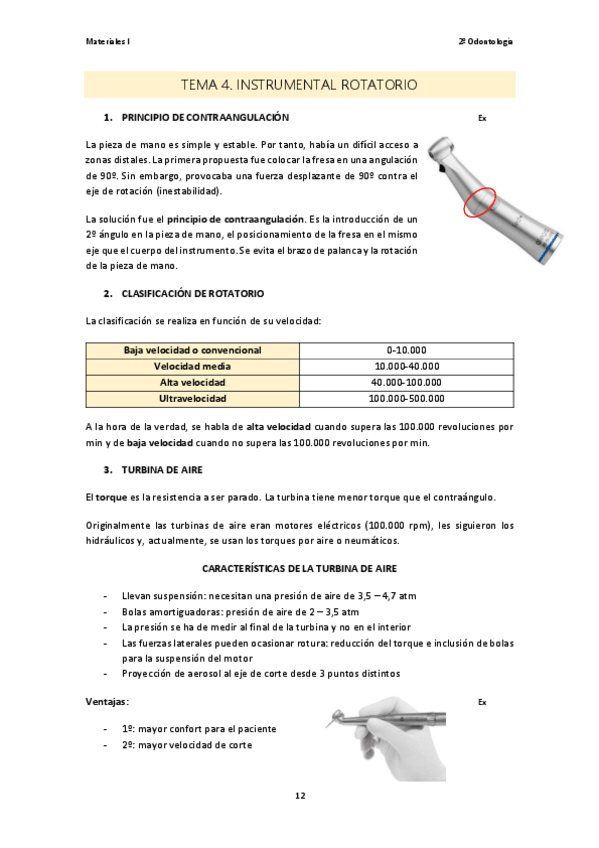 Materiales I

2º Odontología

TEMA 4. INSTRUMENTAL ROTATORIO

1. PRINCIPIO DE CONTRAANGULACIÓN

Ex

La pieza de mano es simple y estable. Por tanto, había un difícil acceso a zonas distales. La primera propuesta fue colocar la fresa en una angulación de 90º. Sin embargo, provocaba una fuerza desplazante de 90º contra el eje de rotación (inestabilidad).

La solución fue el principio de contraangulación. Es la introducción de un 2º ángulo en la pieza de mano, el posicionamiento de la fresa en el mismo eje que el cuerpo del instrumento. Se evita el brazo de palanca y la rotación de la pieza de mano.

2. CLASIFICACIÓN DE ROTATORIO

La clasificación se realiza en función de su velocidad:

| Baja velocidad o convencional | 0-10.000 |
|---|---|
| Velocidad media | 10.000-40.000 |
| Alta velocidad | 40.000-100.000 |
| Ultravelocidad | 100.000-500.000 |

A la hora de la verdad, se habla de alta velocidad cuando supera las 100.000 revoluciones por min y de baja velocidad cuando no supera las 100.000 revoluciones por min.

3. TURBINA DE AIRE

El torque es la resistencia a ser parado. La turbina tiene menor torque que el contraángulo.

Originalmente las turbinas de aire eran motores eléctricos (100.000 rpm), les siguieron los hidráulicos y, actualmente, se usan los torques por aire o neumáticos.

CARACTERÍSTICAS DE LA TURBINA DE AIRE

- Llevan suspensión: necesitan una presión de aire de 3,5 – 4,7 atm
- Bolas amortiguadoras: presión de aire de 2 – 3,5 atm
- La presión se ha de medir al final de la turbina y no en el interior
- Las fuerzas laterales pueden ocasionar rotura: reducción del torque e inclusión de bolas para la suspensión del motor
- Proyección de aerosol al eje de corte desde 3 puntos distintos

Ventajas:

Ex

- 1º: mayor confort para el paciente
- 2º: mayor velocidad de corte

12