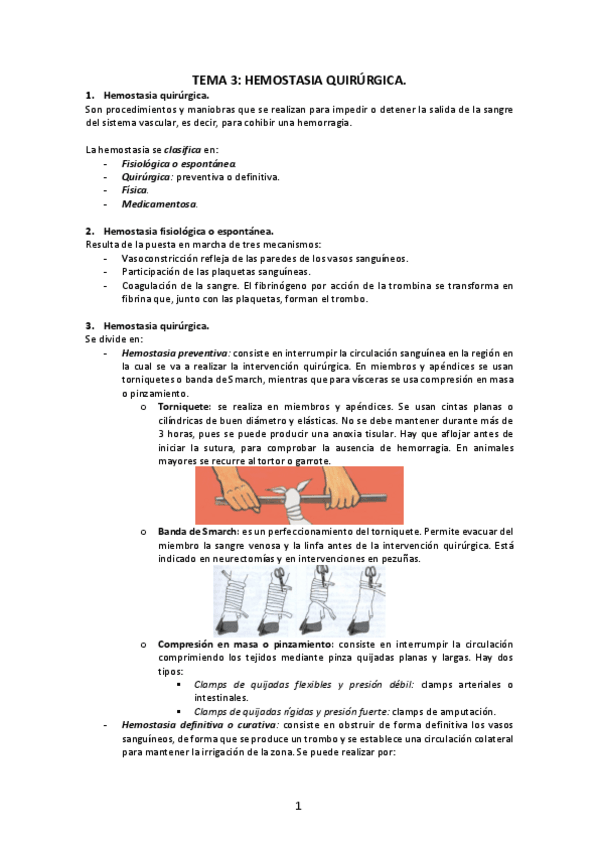 TEMA 3: HEMOSTASIA QUIRÚRGICA.

1. Hemostasia quirúrgica.
Son procedimientos y maniobras que se realizan para impedir o detener la salida de la sangre del sistema vascular, es decir, para cohibir una hemorragia.

La hemostasia se clasifica en:
- Fisiológica o espontánea.
- Quirúrgica: preventiva o definitiva.
- Física.
- Medicamentosa.

2. Hemostasia fisiológica o espontánea.
Resulta de la puesta en marcha de tres mecanismos:
- Vasoconstricción refleja de las paredes de los vasos sanguíneos.
- Participación de las plaquetas sanguíneas.
- Coagulación de la sangre. El fibrinógeno por acción de la trombina se transforma en fibrina que, junto con las plaquetas, forman el trombo.

3. Hemostasia quirúrgica.
Se divide en:
- Hemostasia preventiva: consiste en interrumpir la circulación sanguínea en la región en la cual se va a realizar la intervención quirúrgica. En miembros y apéndices se usan torniquetes o banda de Smarch, mientras que para vísceras se usa compresión en masa o pinzamiento.
o Torniquete: se realiza en miembros y apéndices. Se usan cintas planas o cilíndricas de buen diámetro y elásticas. No se debe mantener durante más de 3 horas, pues se puede producir una anoxia tisular. Hay que aflojar antes de iniciar la sutura, para comprobar la ausencia de hemorragia. En animales mayores se recurre al tortor o garrote.
o Banda de Smarch: es un perfeccionamiento del torniquete. Permite evacuar del miembro la sangre venosa y la linfa antes de la intervención quirúrgica. Está indicado en neurectomías y en intervenciones en pezuñas.
o Compresión en masa o pinzamiento: consiste en interrumpir la circulación comprimiendo los tejidos mediante pinza quijadas planas y largas. Hay dos tipos:
▪ Clamps de quijadas flexibles y presión débil: clamps arteriales o intestinales.
▪ Clamps de quijadas rígidas y presión fuerte: clamps de amputación.
- Hemostasia definitiva o curativa: consiste en obstruir de forma definitiva los vasos sanguíneos, de forma que se produce un trombo y se establece una circulación colateral para mantener la irrigación de la zona. Se puede realizar por:

1