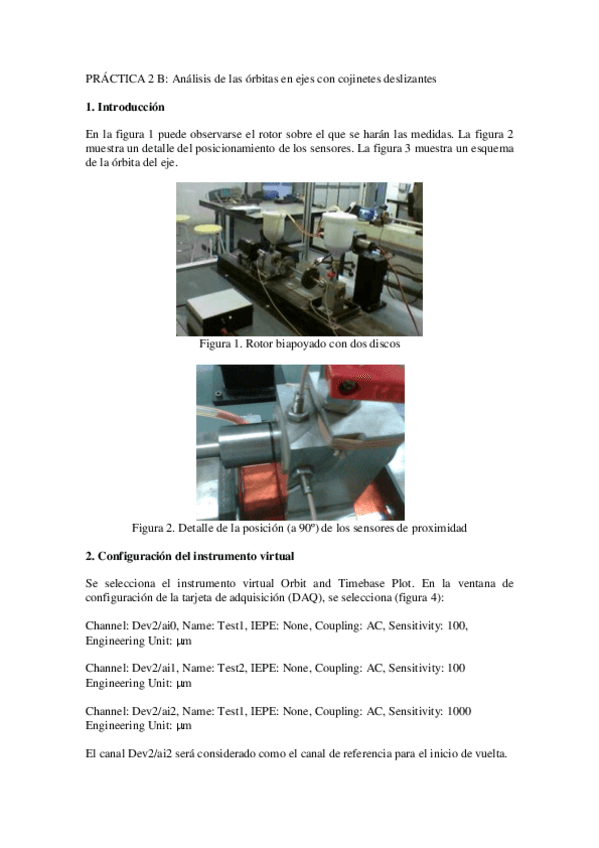 PRÁCTICA 2 B: Análisis de las órbitas en ejes con cojinetes deslizantes

1. Introducción

En la figura 1 puede observarse el rotor sobre el que se harán las medidas. La figura 2 muestra un detalle del posicionamiento de los sensores. La figura 3 muestra un esquema de la órbita del eje.

Figura 1. Rotor biapoyado con dos discos

Figura 2. Detalle de la posición (a 90º) de los sensores de proximidad

2. Configuración del instrumento virtual

Se selecciona el instrumento virtual Orbit and Timebase Plot. En la ventana de configuración de la tarjeta de adquisición (DAQ), se selecciona (figura 4):

Channel: Dev2/ai0, Name: Test1, IEPE: None, Coupling: AC, Sensitivity: 100, Engineering Unit: µm

Channel: Dev2/ai1, Name: Test2, IEPE: None, Coupling: AC, Sensitivity: 100 Engineering Unit: µm

Channel: Dev2/ai2, Name: Test1, IEPE: None, Coupling: AC, Sensitivity: 1000 Engineering Unit: µm

El canal Dev2/ai2 será considerado como el canal de referencia para el inicio de vuelta.