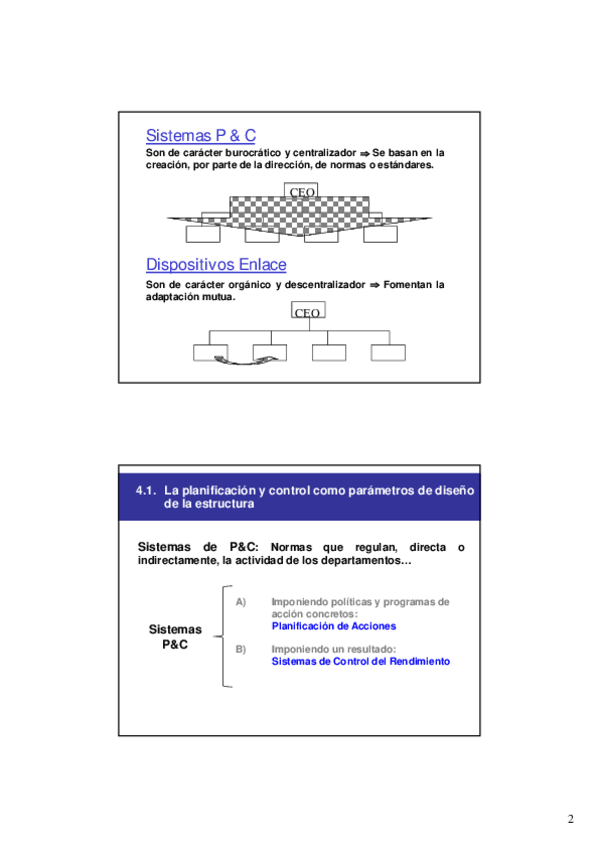 Sistemas P & C

Son de carácter burocrático y centralizador ⇒ Se basan en la creación, por parte de la dirección, de normas o estándares.

CEO

Dispositivos Enlace

Son de carácter orgánico y descentralizador ⇒ Fomentan la adaptación mutua.

CEO

4.1. La planificación y control como parámetros de diseño de la estructura

Sistemas de P&C: Normas que regulan, directa o indirectamente, la actividad de los departamentos…

Sistemas P&C

A) Imponiendo políticas y programas de acción concretos: Planificación de Acciones

B) Imponiendo un resultado: Sistemas de Control del Rendimiento

2