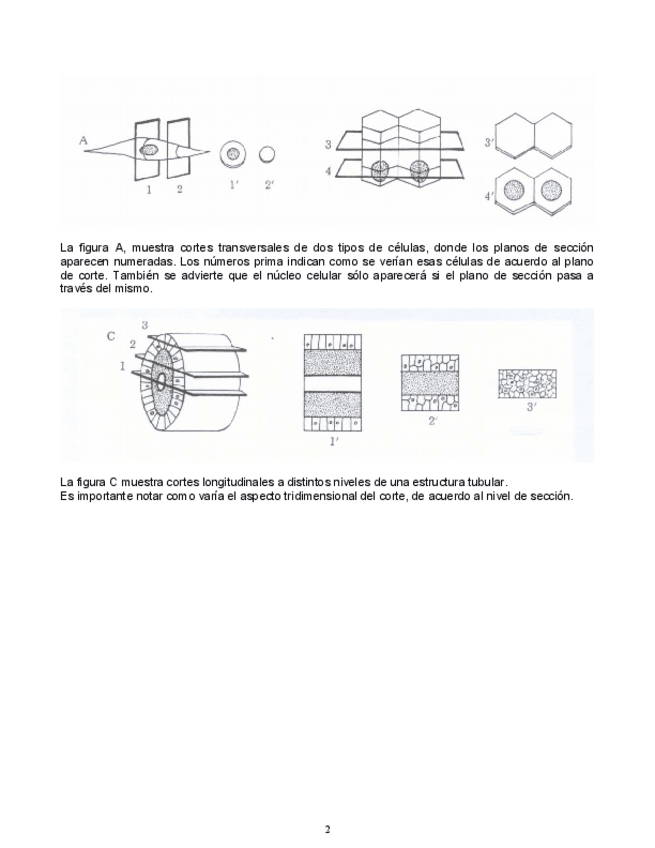 A

1 2 1′ 2′

3
4

3′

4′

La figura A, muestra cortes transversales de dos tipos de células, donde los planos de sección aparecen numeradas. Los números prima indican como se verían esas células de acuerdo al plano de corte. También se advierte que el núcleo celular sólo aparecerá si el plano de sección pasa a través del mismo.

C
3
2
1

1′

2′

3′

La figura C muestra cortes longitudinales a distintos niveles de una estructura tubular.
Es importante notar como varía el aspecto tridimensional del corte, de acuerdo al nivel de sección.

2