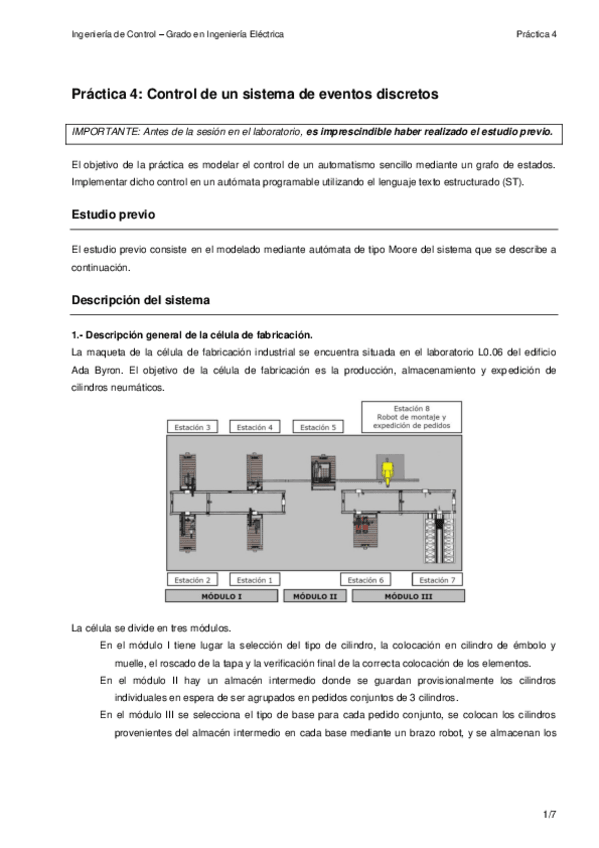 Ingeniería de Control – Grado en Ingeniería Eléctrica

Práctica 4

Práctica 4: Control de un sistema de eventos discretos

IMPORTANTE: Antes de la sesión en el laboratorio, es imprescindible haber realizado el estudio previo.

El objetivo de la práctica es modelar el control de un automatismo sencillo mediante un grafo de estados. Implementar dicho control en un autómata programable utilizando el lenguaje texto estructurado (ST).

Estudio previo

El estudio previo consiste en el modelado mediante autómata de tipo Moore del sistema que se describe a continuación.

Descripción del sistema

1.- Descripción general de la célula de fabricación.

La maqueta de la célula de fabricación industrial se encuentra situada en el laboratorio L0.06 del edificio Ada Byron. El objetivo de la célula de fabricación es la producción, almacenamiento y expedición de cilindros neumáticos.

Estación 3
Estación 4
Estación 5
Estación 8
Robot de montaje y expedición de pedidos
Estación 2
Estación 1
Estación 6
Estación 7
MÓDULO I
MÓDULO II
MÓDULO III

La célula se divide en tres módulos.

En el módulo I tiene lugar la selección del tipo de cilindro, la colocación en cilindro de émbolo y muelle, el roscado de la tapa y la verificación final de la correcta colocación de los elementos.

En el módulo II hay un almacén intermedio donde se guardan provisionalmente los cilindros individuales en espera de ser agrupados en pedidos conjuntos de 3 cilindros.

En el módulo III se selecciona el tipo de base para cada pedido conjunto, se colocan los cilindros provenientes del almacén intermedio en cada base mediante un brazo robot, y se almacenan los

1/7