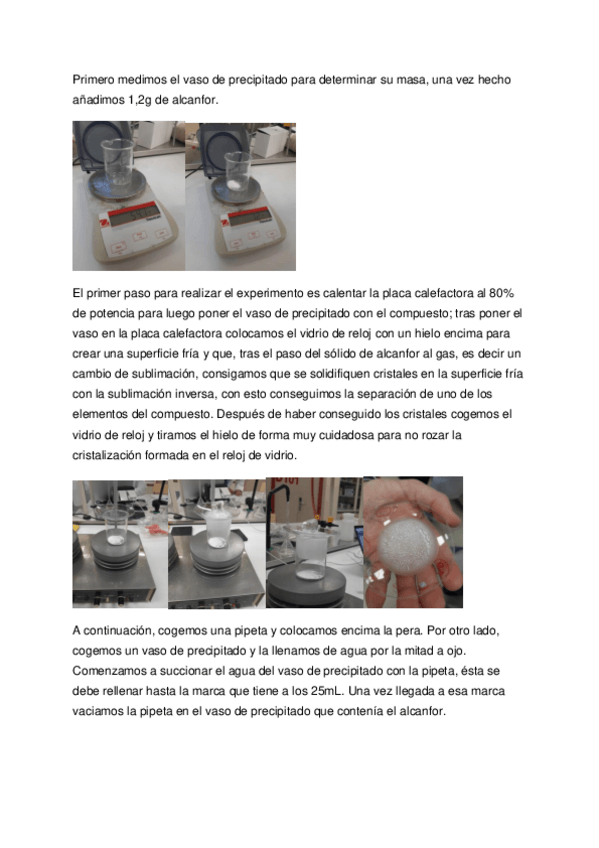 Primero medimos el vaso de precipitado para determinar su masa, una vez hecho añadimos 1,2g de alcanfor.

El primer paso para realizar el experimento es calentar la placa calefactora al 80% de potencia para luego poner el vaso de precipitado con el compuesto; tras poner el vaso en la placa calefactora colocamos el vidrio de reloj con un hielo encima para crear una superficie fría y que, tras el paso del sólido de alcanfor al gas, es decir un cambio de sublimación, consigamos que se solidifiquen cristales en la superficie fría con la sublimación inversa, con esto conseguimos la separación de uno de los elementos del compuesto. Después de haber conseguido los cristales cogemos el vidrio de reloj y tiramos el hielo de forma muy cuidadosa para no rozar la cristalización formada en el reloj de vidrio.

A continuación, cogemos una pipeta y colocamos encima la pera. Por otro lado, cogemos un vaso de precipitado y la llenamos de agua por la mitad a ojo. Comenzamos a succionar el agua del vaso de precipitado con la pipeta, ésta se debe rellenar hasta la marca que tiene a los 25mL. Una vez llegada a esa marca vaciamos la pipeta en el vaso de precipitado que contenía el alcanfor.