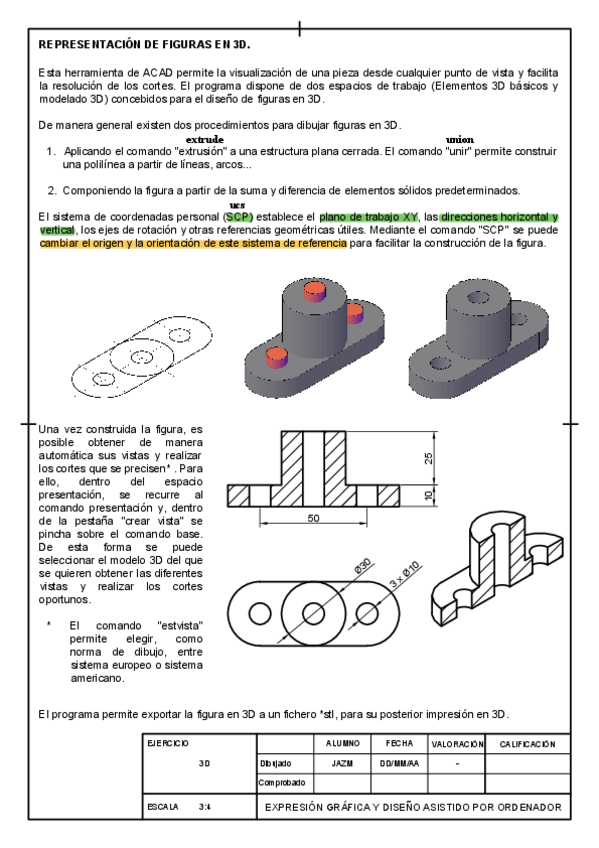 REPRESENTACIÓN DE FIGURAS EN 3D.

Esta herramienta de ACAD permite la visualización de una pieza desde cualquier punto de vista y facilita la resolución de los cortes. El programa dispone de dos espacios de trabajo (Elementos 3D básicos y modelado 3D) concebidos para el diseño de figuras en 3D.

De manera general existen dos procedimientos para dibujar figuras en 3D.

extrude
union
1. Aplicando el comando "extrusión" a una estructura plana cerrada. El comando "unir" permite construir una polilínea a partir de líneas, arcos...

2. Componiendo la figura a partir de la suma y diferencia de elementos sólidos predeterminados.

ucs
El sistema de coordenadas personal (SCP) establece el plano de trabajo XY, las direcciones horizontal y vertical, los ejes de rotación y otras referencias geométricas útiles. Mediante el comando "SCP" se puede cambiar el origen y la orientación de este sistema de referencia para facilitar la construcción de la figura.

Una vez construida la figura, es posible obtener de manera automática sus vistas y realizar los cortes que se precisen* . Para ello, dentro del espacio presentación, se recurre al comando presentación y, dentro de la pestaña "crear vista" se pincha sobre el comando base. De esta forma se puede seleccionar el modelo 3D del que se quieren obtener las diferentes vistas y realizar los cortes oportunos.

* El comando "estvista" permite elegir, como norma de dibujo, entre sistema europeo o sistema americano.

25
10
50
Ø30
3 x Ø10

El programa permite exportar la figura en 3D a un fichero *stl, para su posterior impresión en 3D.

| EJERCICIO | | ALUMNO | FECHA | VALORACIÓN | CALIFICACIÓN |
|---|---|---|---|---|---|
| 3D | Dibujado | JAZM | DD/MM/AA | - | |
| | Comprobado | | | | |
| ESCALA 3:4 | EXPRESIÓN GRÁFICA Y DISEÑO ASISTIDO POR ORDENADOR | | | | |