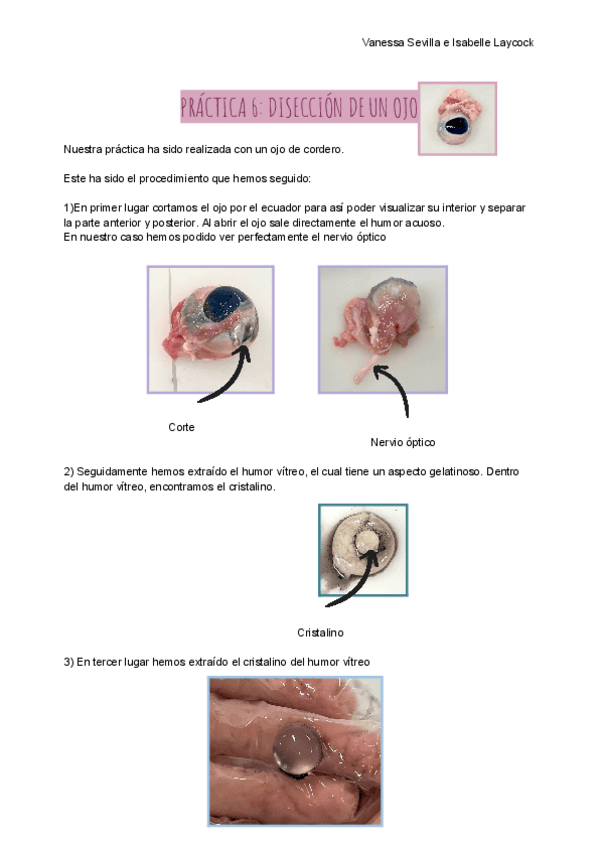 Vanessa Sevilla e Isabelle Laycock

PRÁCTICA 6: DISECCIÓN DE UN OJO

Nuestra práctica ha sido realizada con un ojo de cordero.

Este ha sido el procedimiento que hemos seguido:

1)En primer lugar cortamos el ojo por el ecuador para así poder visualizar su interior y separar la parte anterior y posterior. Al abrir el ojo sale directamente el humor acuoso.
En nuestro caso hemos podido ver perfectamente el nervio óptico

Corte

Nervio óptico

2) Seguidamente hemos extraído el humor vítreo, el cual tiene un aspecto gelatinoso. Dentro del humor vítreo, encontramos el cristalino.

Cristalino

3) En tercer lugar hemos extraído el cristalino del humor vítreo