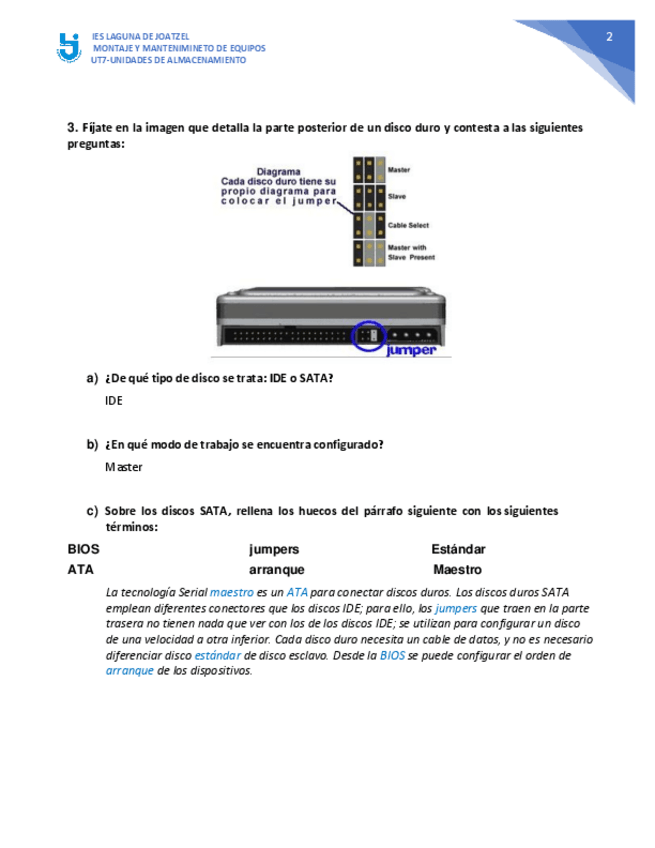 IES LAGUNA DE JOATZEL
MONTAJE Y MANTENIMINETO DE EQUIPOS
UT7-UNIDADES DE ALMACENAMIENTO

2

3. Fíjate en la imagen que detalla la parte posterior de un disco duro y contesta a las siguientes preguntas:

Diagrama
Cada disco duro tiene su propio diagrama para colocar el jumper

Master
Slave
Cable Select
Master with Slave Present

jumper

a) ¿De qué tipo de disco se trata: IDE o SATA?

IDE

b) ¿En qué modo de trabajo se encuentra configurado?

Master

c) Sobre los discos SATA, rellena los huecos del párrafo siguiente con los siguientes términos:

| BIOS | jumpers | Estándar |
|---|---|---|
| ATA | arranque | Maestro |

La tecnología Serial maestro es un ATA para conectar discos duros. Los discos duros SATA emplean diferentes conectores que los discos IDE; para ello, los jumpers que traen en la parte trasera no tienen nada que ver con los de los discos IDE; se utilizan para configurar un disco de una velocidad a otra inferior. Cada disco duro necesita un cable de datos, y no es necesario diferenciar disco estándar de disco esclavo. Desde la BIOS se puede configurar el orden de arranque de los dispositivos.